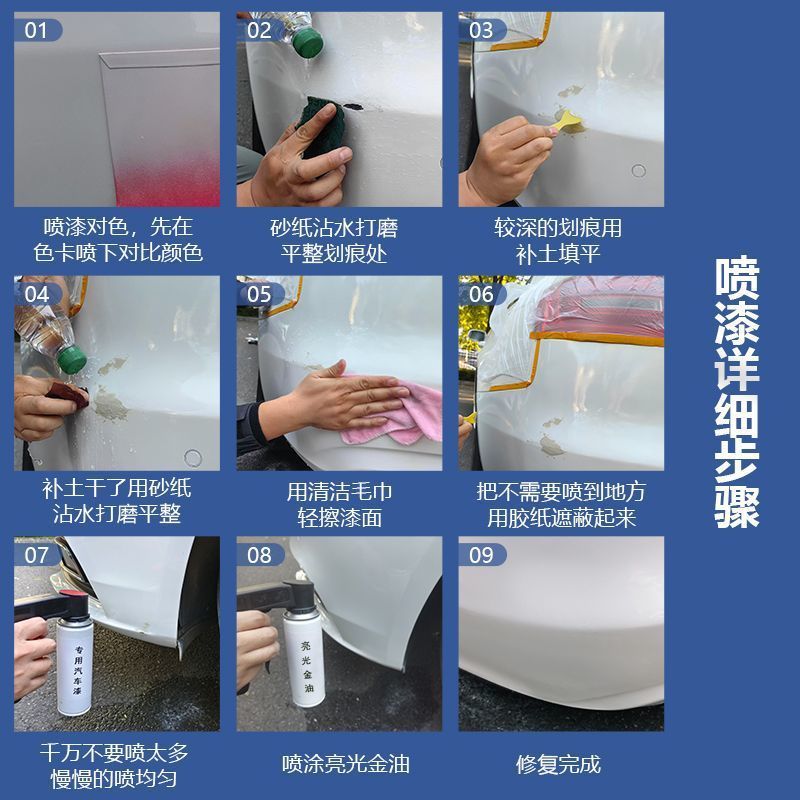 01

喷漆对色，先在
色卡喷下对比颜色

02

砂纸沾水打磨
平整划痕处

03

较深的划痕用
补土填平

04

补土干了用砂纸
沾水打磨平整

05

用清洁毛巾
轻擦漆面

06

把不需要喷到地方
用胶纸遮蔽起来

07

专用汽车漆

千万不要喷太多
慢慢的喷均匀

08

亮光金油

喷涂亮光金油

09

修复完成

喷漆详细步骤