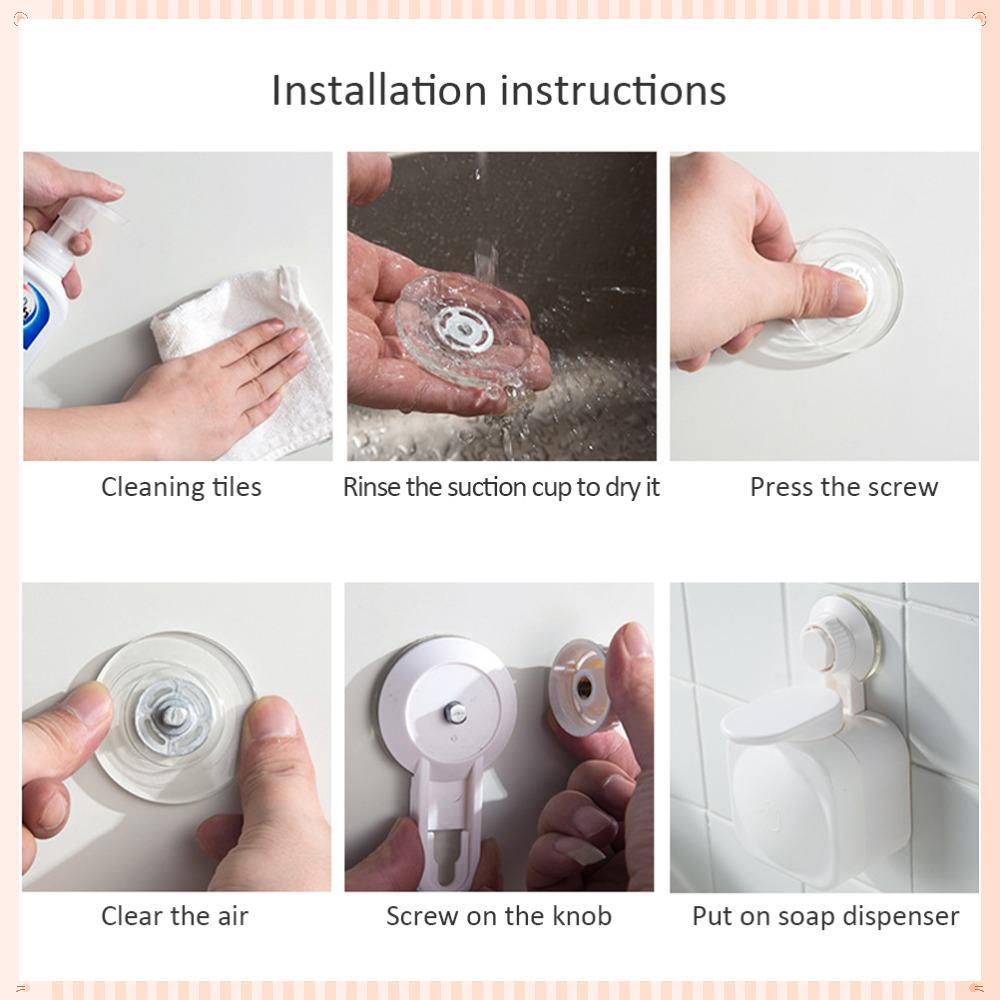 Installation instructions

Cleaning tiles

Rinse the suction cup to dry it

Press the screw

Clear the air

Screw on the knob

Put on soap dispenser