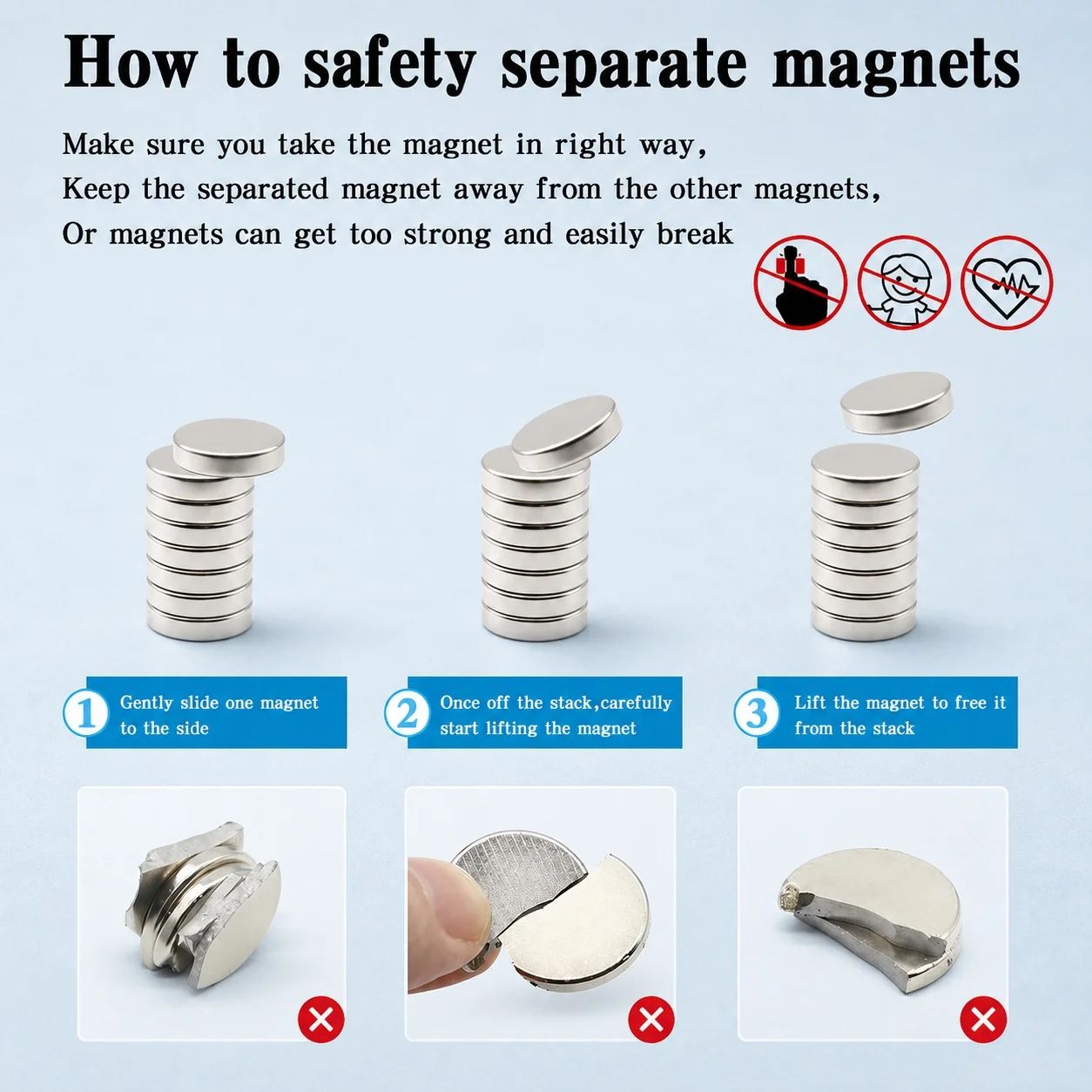 How to safety separate magnets

Make sure you take the magnet in right way,
Keep the separated magnet away from the other magnets,
Or magnets can get too strong and easily break

1 Gently slide one magnet to the side

2 Once off the stack,carefully start lifting the magnet

3 Lift the magnet to free it from the stack