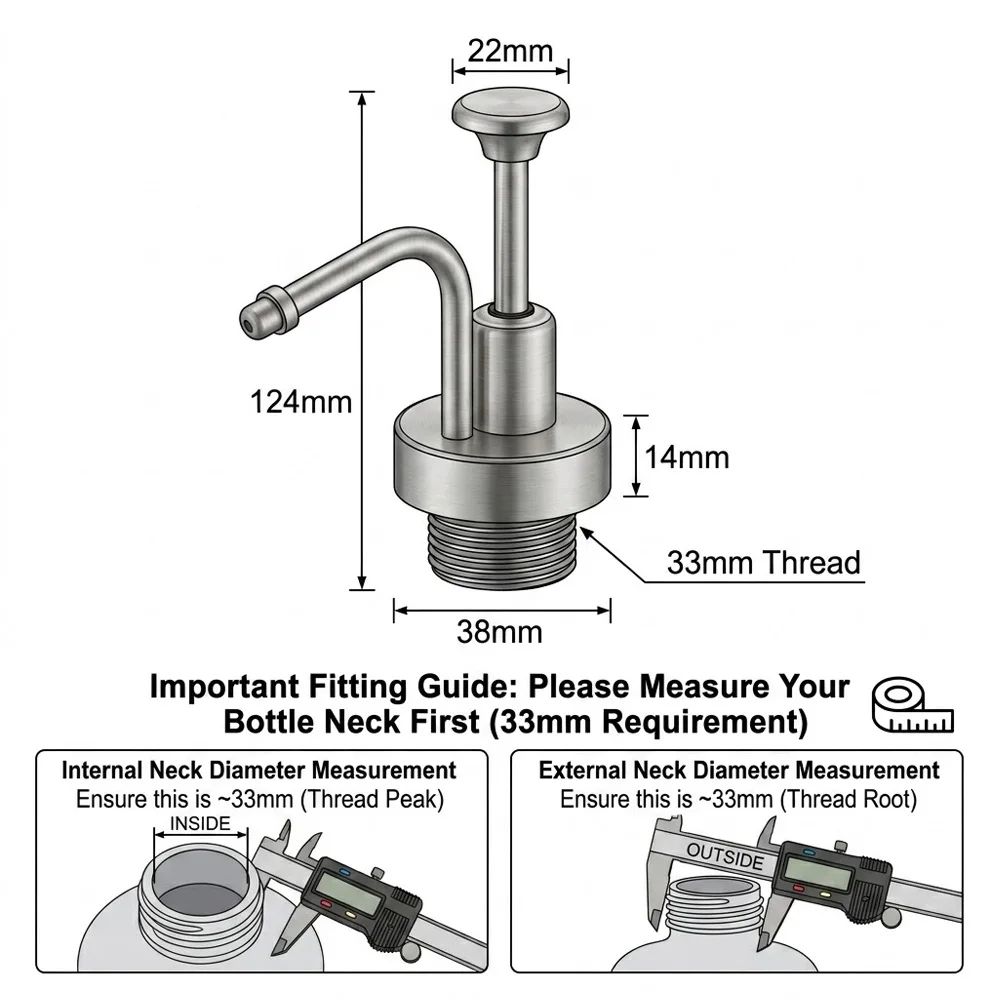 22mm

124mm

14mm

33mm Thread

38mm

Important Fitting Guide: Please Measure Your Bottle Neck First (33mm Requirement)

Internal Neck Diameter Measurement
Ensure this is ~33mm (Thread Peak)
INSIDE

External Neck Diameter Measurement
Ensure this is ~33mm (Thread Root)
OUTSIDE