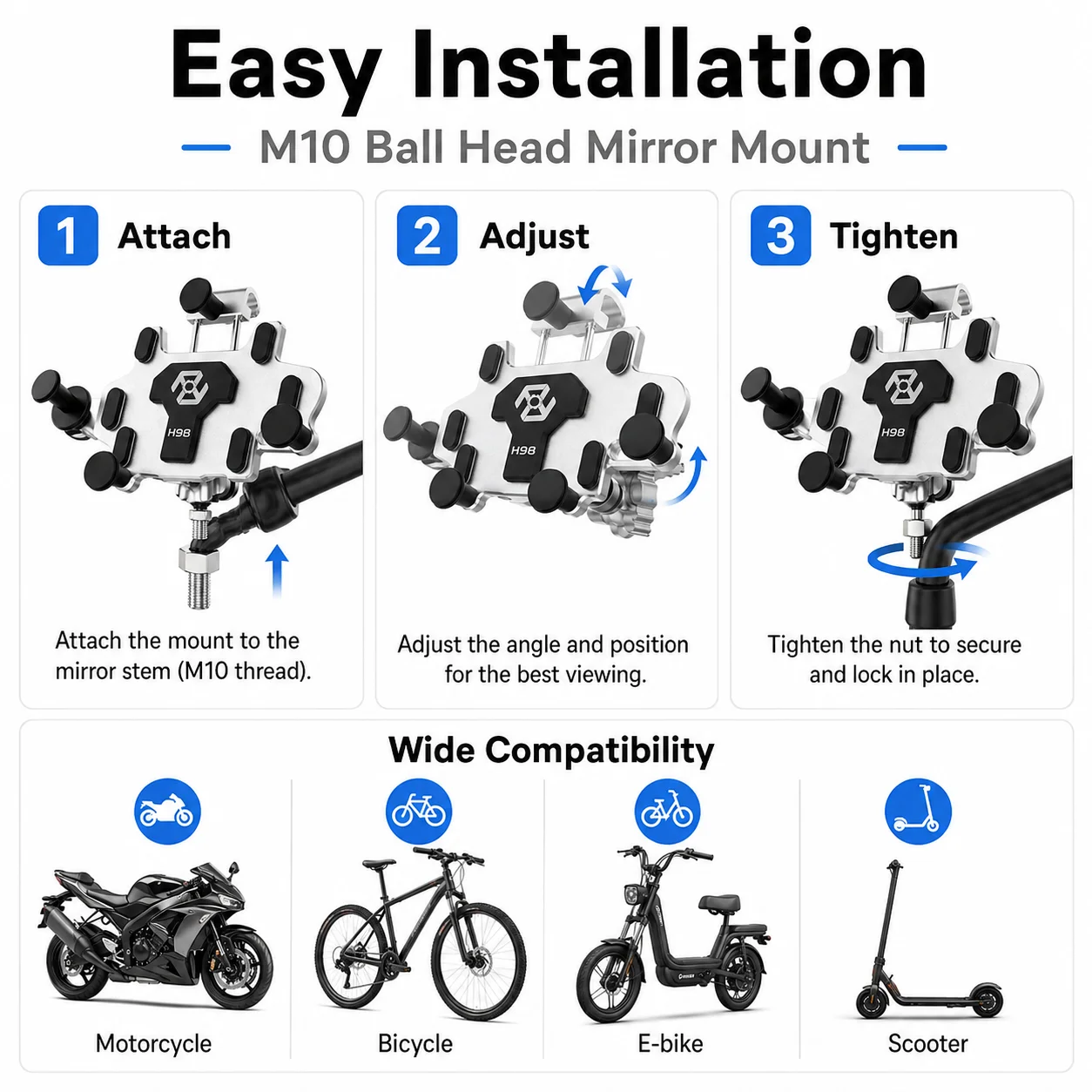 Easy Installation

M10 Ball Head Mirror Mount

1 Attach

H98

Attach the mount to the mirror stem (M10 thread).

2 Adjust

H98

Adjust the angle and position for the best viewing.

3 Tighten

H98

Tighten the nut to secure and lock in place.

Wide Compatibility

Motorcycle

Bicycle

E-bike

Scooter