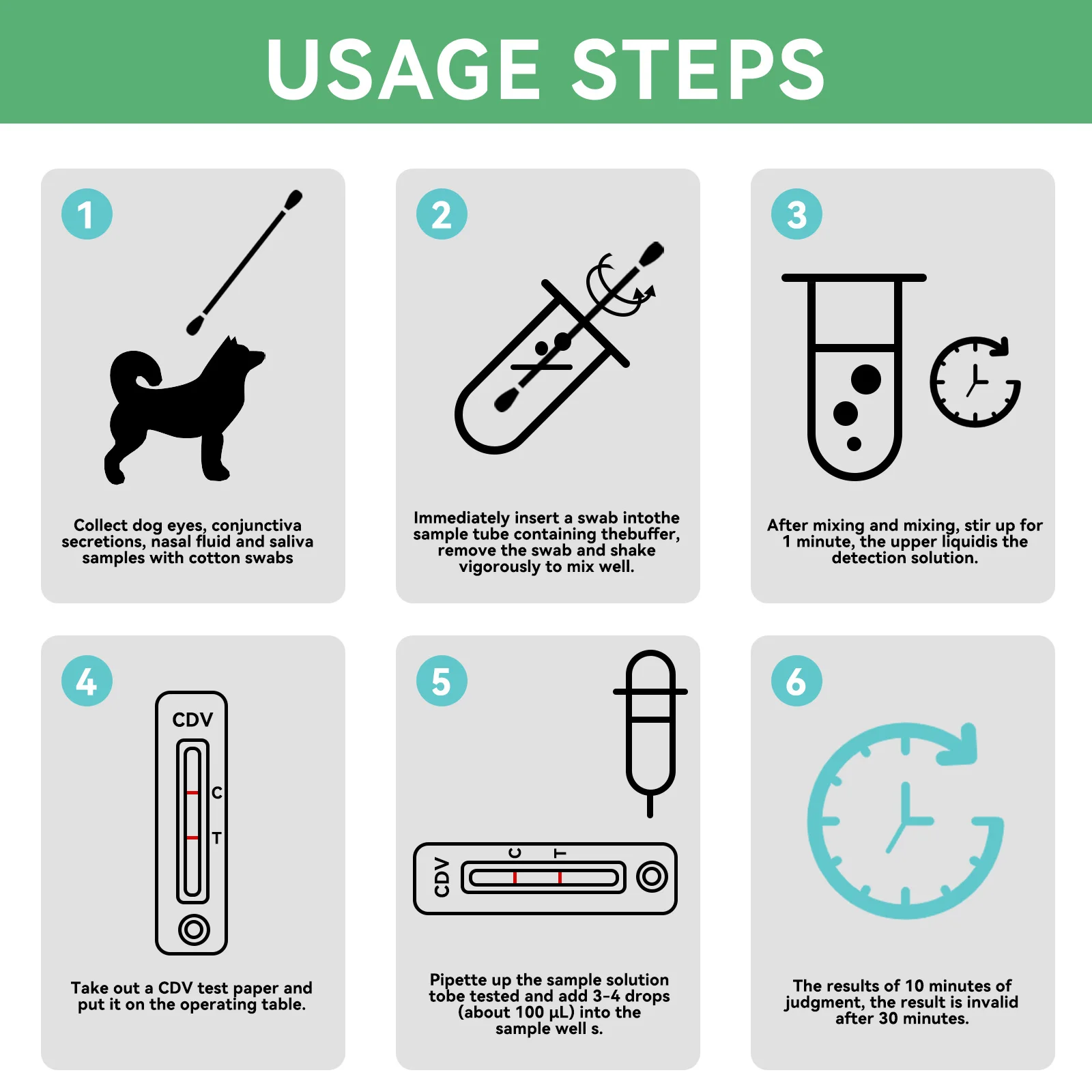 USAGE STEPS

1

Collect dog eyes, conjunctiva secretions, nasal fluid and saliva samples with cotton swabs

2

Immediately insert a swab intothe sample tube containing thebuffer, remove the swab and shake vigorously to mix well.

3

After mixing and mixing, stir up for 1 minute, the upper liquidis the detection solution.

4

CDV

C

T

Take out a CDV test paper and put it on the operating table.

5

CDV

C

T

Pipette up the sample solution tobe tested and add 3-4 drops (about 100 μL) into the sample well s.

6

The results of 10 minutes of judgment, the result is invalid after 30 minutes.