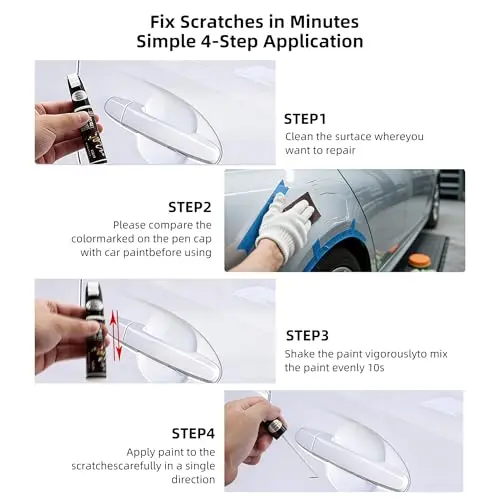 Fix Scratches in Minutes
Simple 4-Step Application

STEP1
Clean the surtace whereyou want to repair

STEP2
Please compare the colormarked on the pen cap with car paintbefore using

STEP3
Shake the paint vigorouslyto mix the paint evenly 10s

STEP4
Apply paint to the scratchescarefully in a single direction