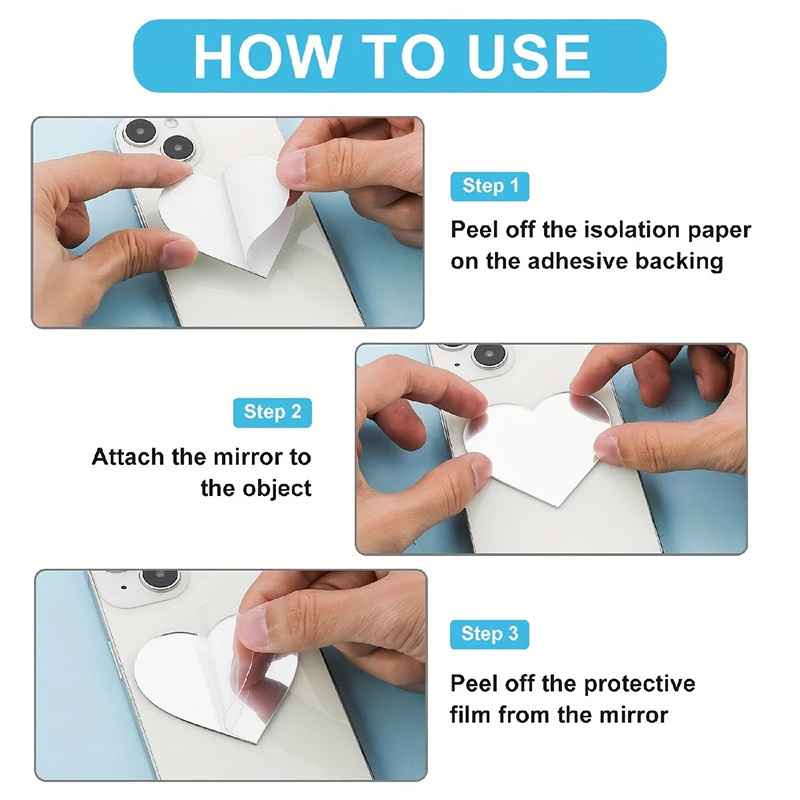 HOW TO USE

Step 1

Peel off the isolation paper on the adhesive backing

Step 2

Attach the mirror to the object

Step 3

Peel off the protective film from the mirror