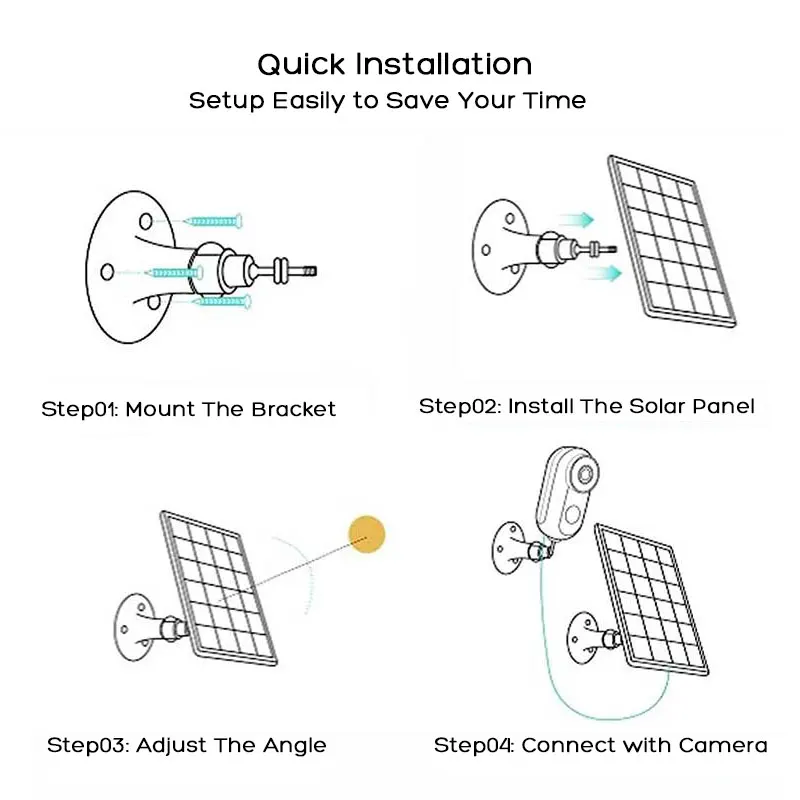 Quick Installation
Setup Easily to Save Your Time

Step01: Mount The Bracket

Step02: Install The Solar Panel

Step03: Adjust The Angle

Step04: Connect with Camera