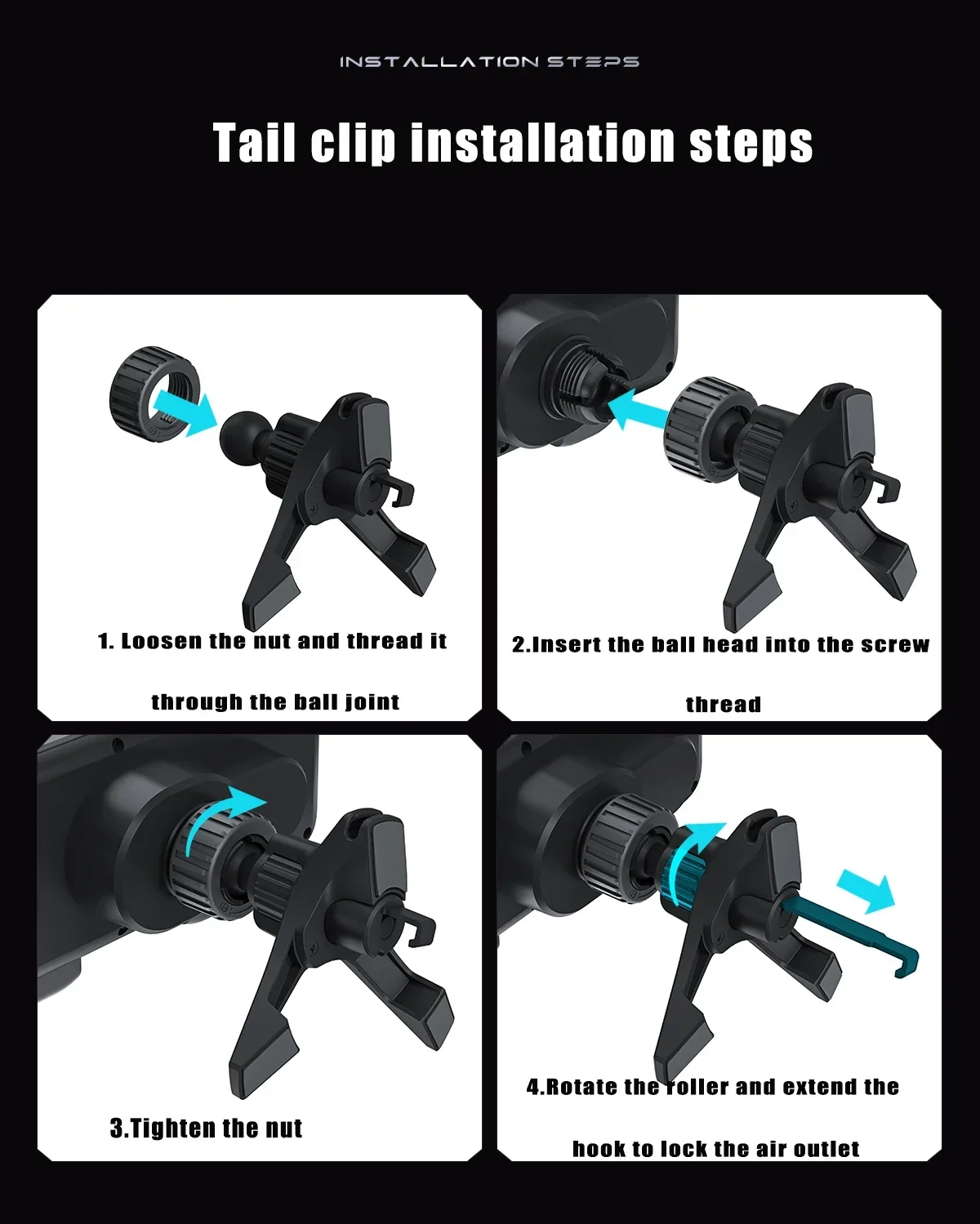 INSTALLATION STEPS

Tail clip installation steps

1. Loosen the nut and thread it through the ball joint

2.Insert the ball head into the screw thread

3.Tighten the nut

4.Rotate the roller and extend the hook to lock the air outlet