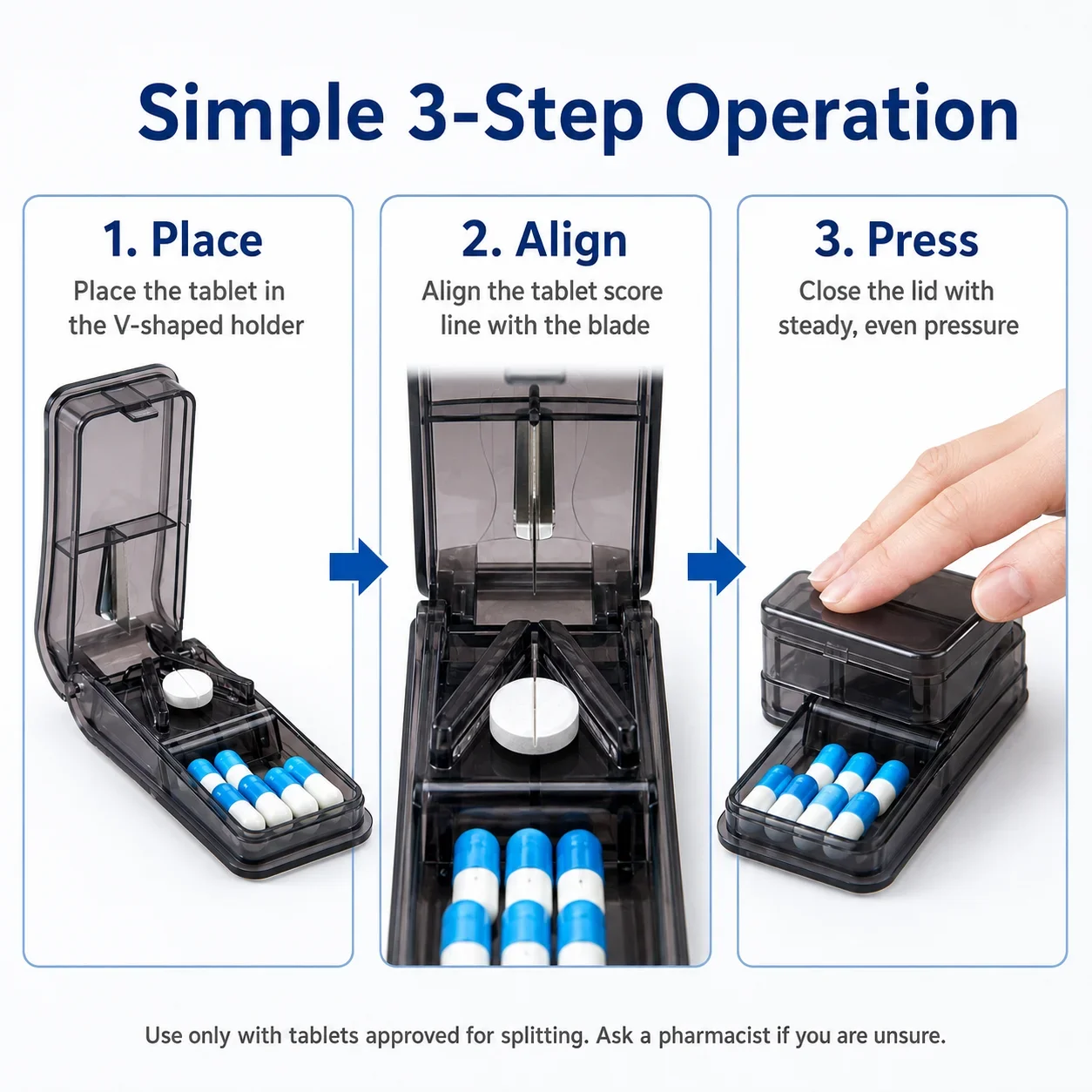 Simple 3-Step Operation

1. Place
Place the tablet in the V-shaped holder

2. Align
Align the tablet score line with the blade

3. Press
Close the lid with steady, even pressure

Use only with tablets approved for splitting. Ask a pharmacist if you are unsure.