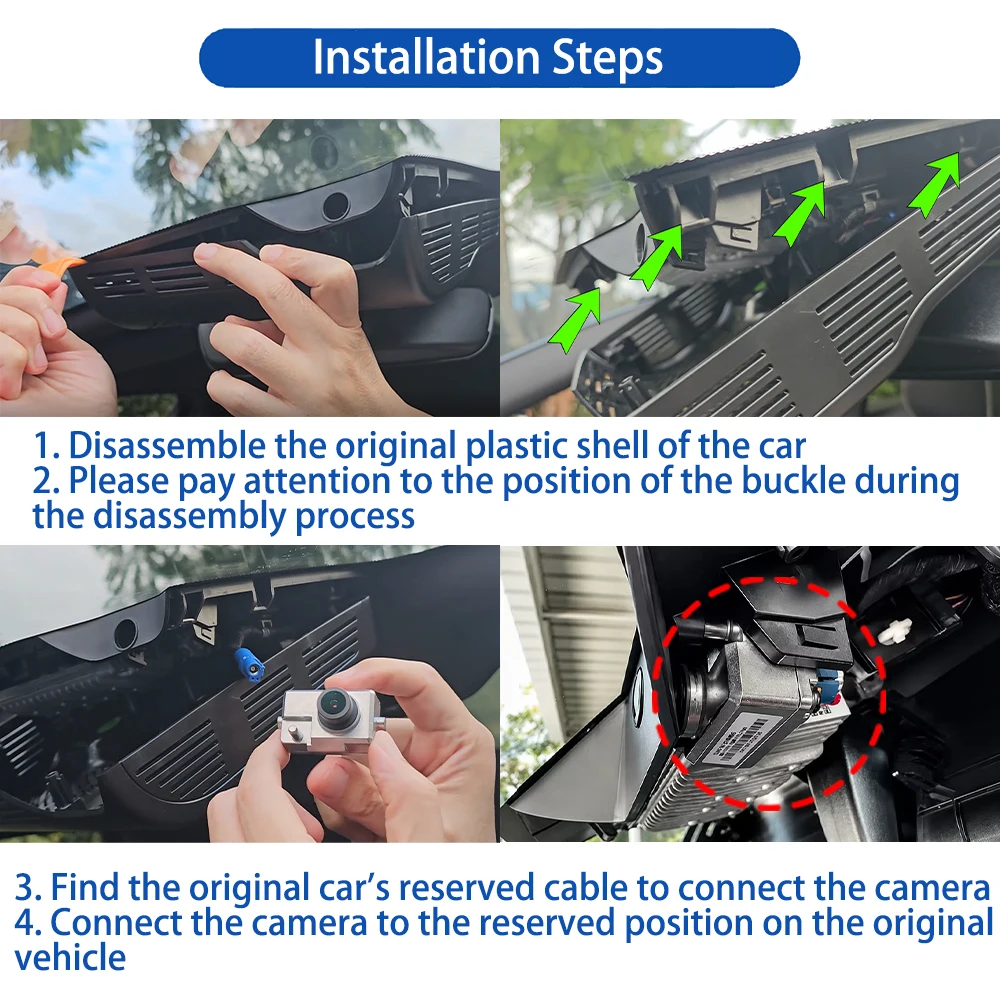 Installation Steps

1. Disassemble the original plastic shell of the car
2. Please pay attention to the position of the buckle during the disassembly process

3. Find the original car's reserved cable to connect the camera
4. Connect the camera to the reserved position on the original vehicle