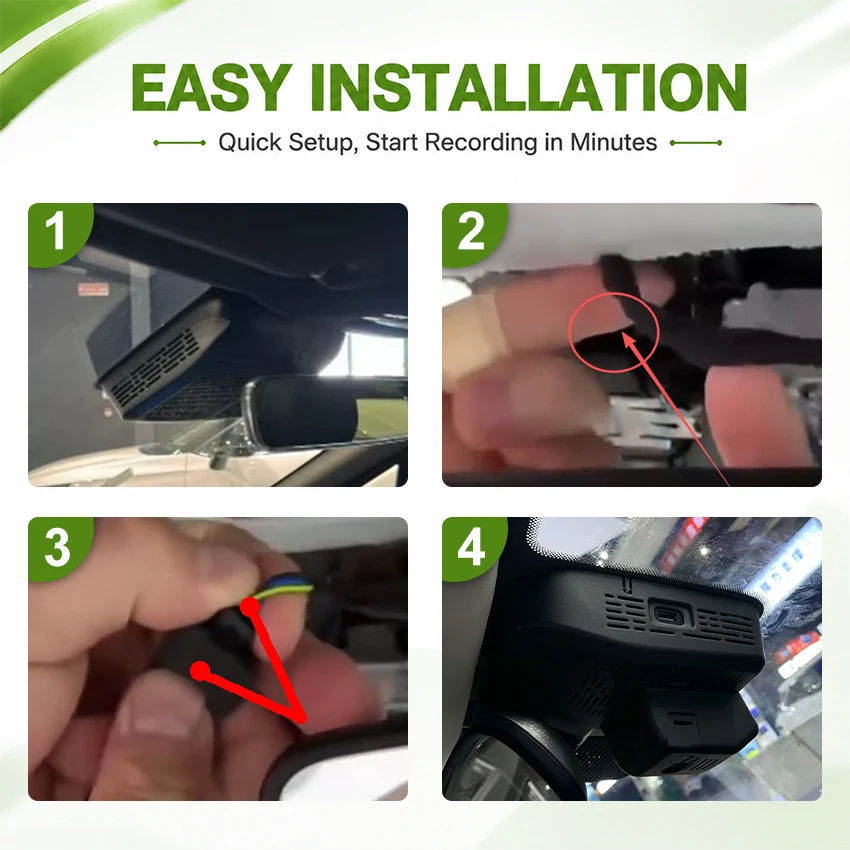 EASY INSTALLATION

Quick Setup, Start Recording in Minutes

1

2

3

4