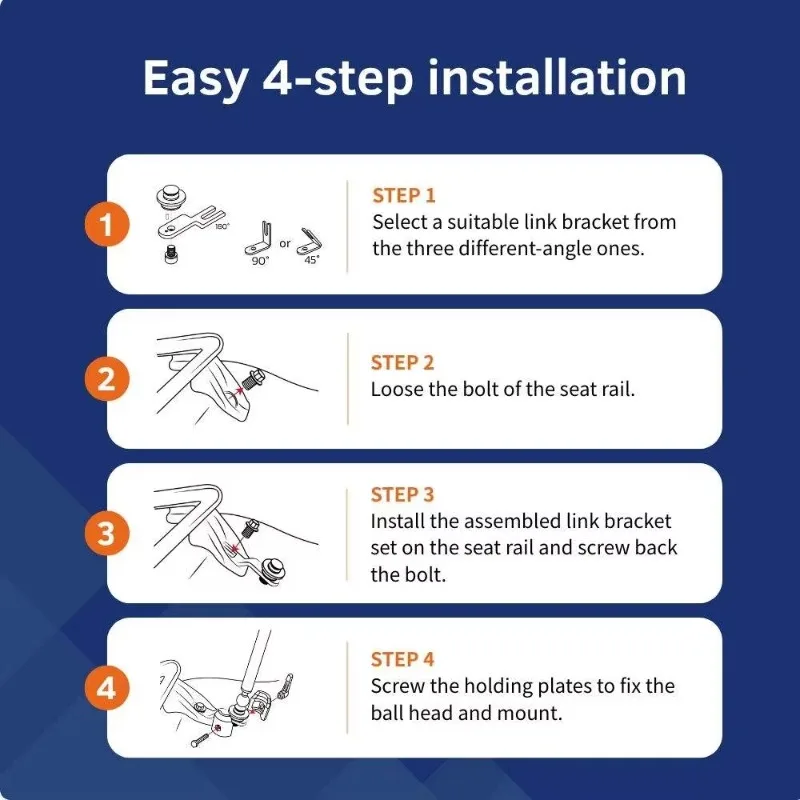 Easy 4-step installation

1

180°

90°

or

45°

STEP 1
Select a suitable link bracket from the three different-angle ones.

2

STEP 2
Loose the bolt of the seat rail.

3

STEP 3
Install the assembled link bracket set on the seat rail and screw back the bolt.

4

STEP 4
Screw the holding plates to fix the ball head and mount.