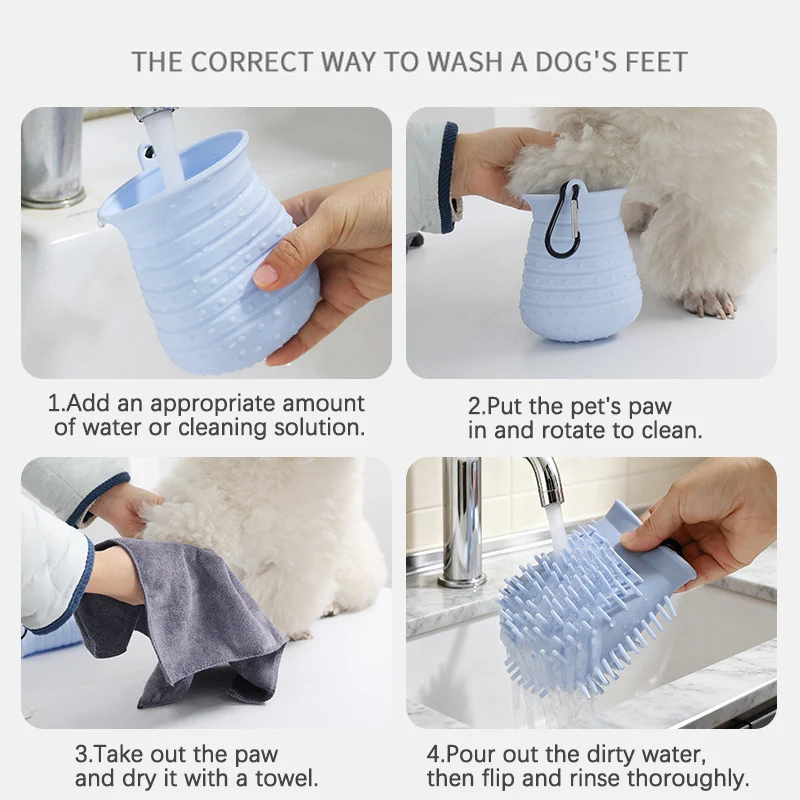 THE CORRECT WAY TO WASH A DOG'S FEET

1.Add an appropriate amount of water or cleaning solution.

2.Put the pet's paw in and rotate to clean.

3.Take out the paw and dry it with a towel.

4.Pour out the dirty water, then flip and rinse thoroughly.