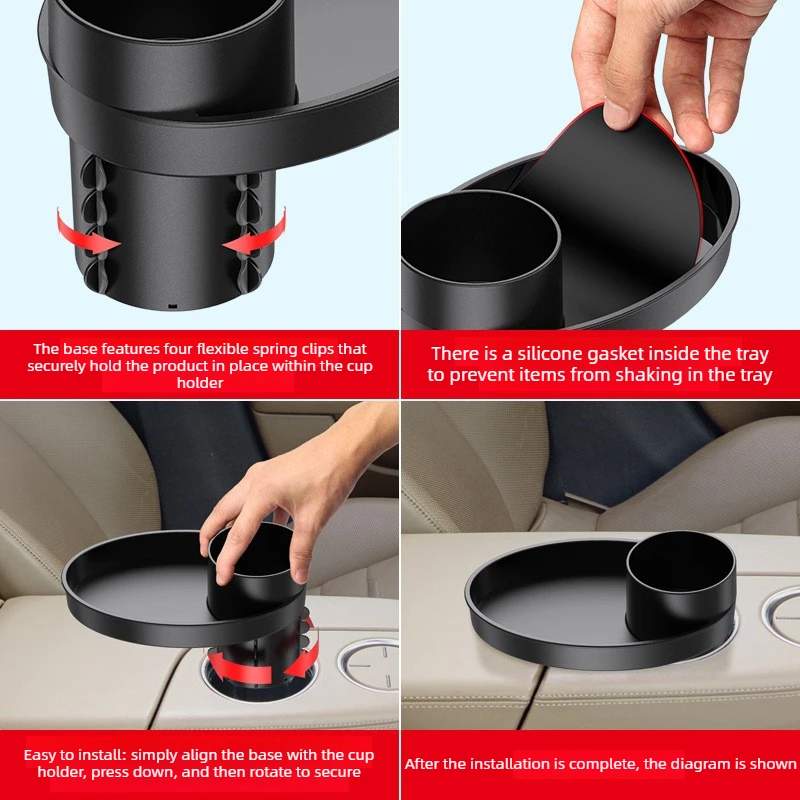 The base features four flexible spring clips that securely hold the product in place within the cup holder

There is a silicone gasket inside the tray to prevent items from shaking in the tray

Easy to install: simply align the base with the cup holder, press down, and then rotate to secure

After the installation is complete, the diagram is shown