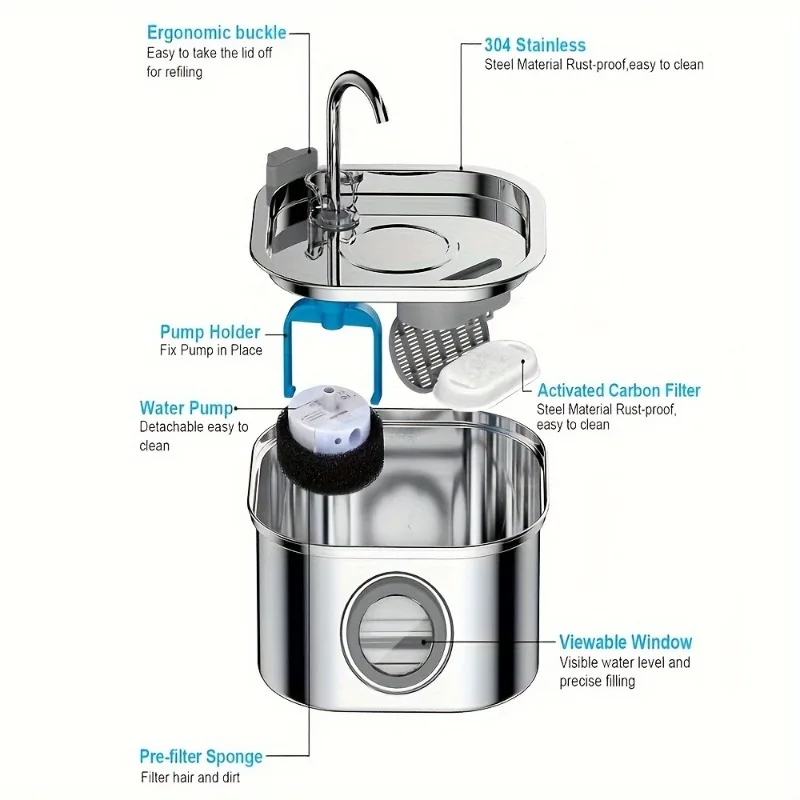 Ergonomic buckle
Easy to take the lid off for refiling

304 Stainless
Steel Material Rust-proof,easy to clean

Pump Holder
Fix Pump in Place

Water Pump
Detachable easy to clean

Activated Carbon Filter
Steel Material Rust-proof, easy to clean

Viewable Window
Visible water level and precise filling

Pre-filter Sponge
Filter hair and dirt