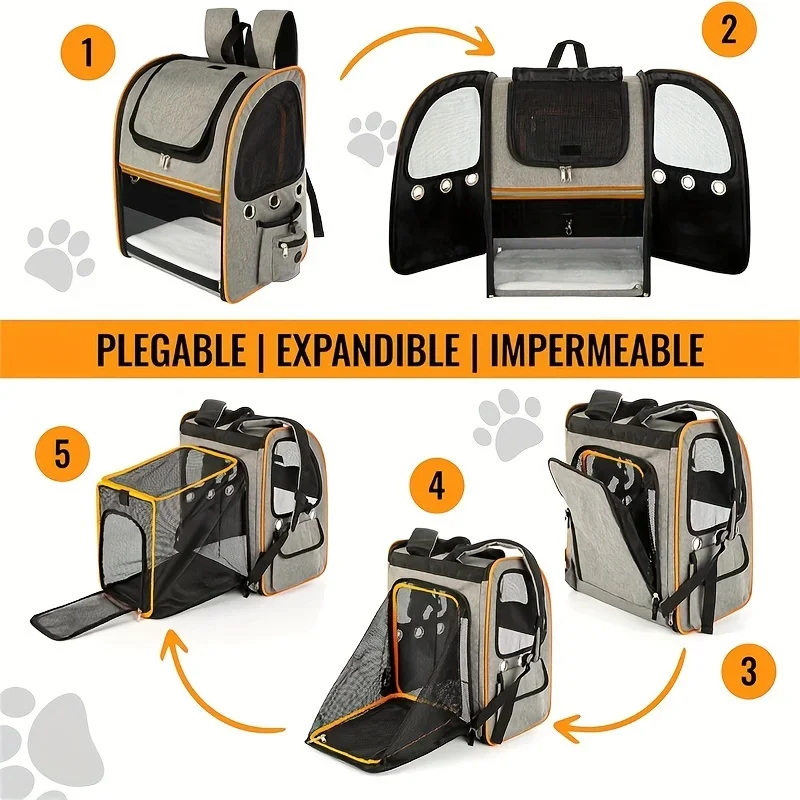 1

2

PLEGABLE | EXPANDIBLE | IMPERMEABLE

5

4

3