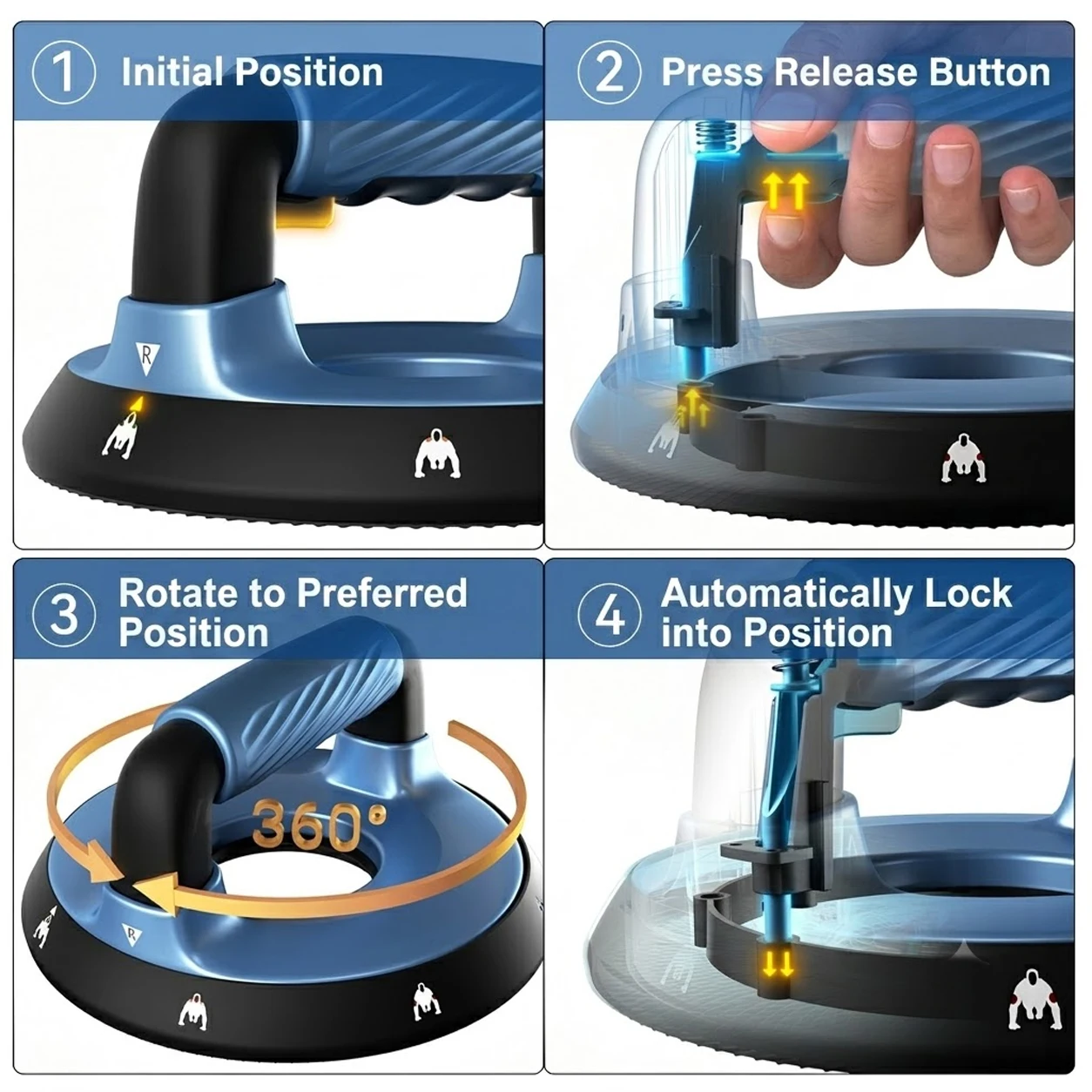 1 Initial Position

R

2 Press Release Button

3 Rotate to Preferred Position

360°

R

4 Automatically Lock into Position