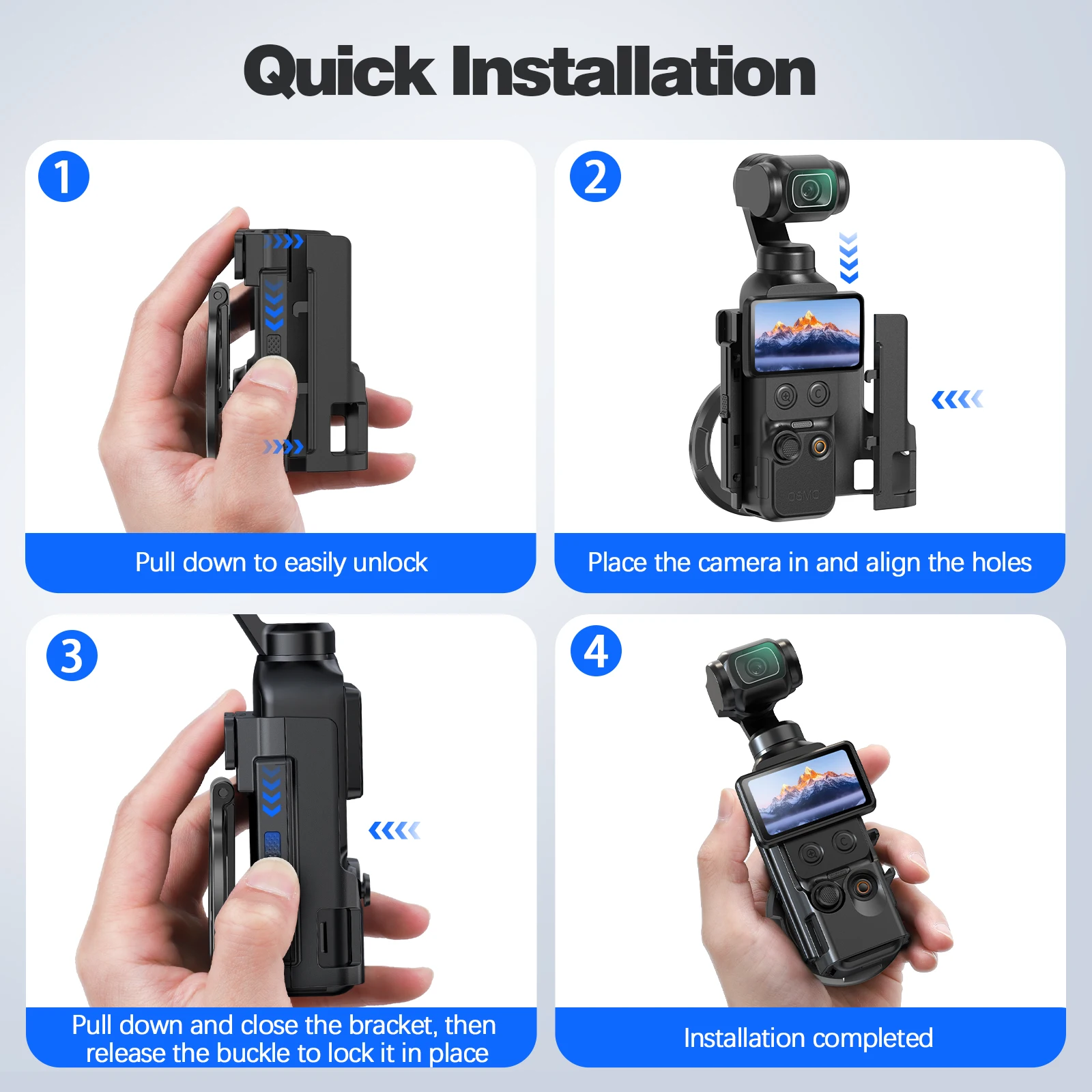 Quick Installation

1

Pull down to easily unlock

2

Place the camera in and align the holes

3

Pull down and close the bracket, then release the buckle to lock it in place

4

Installation completed