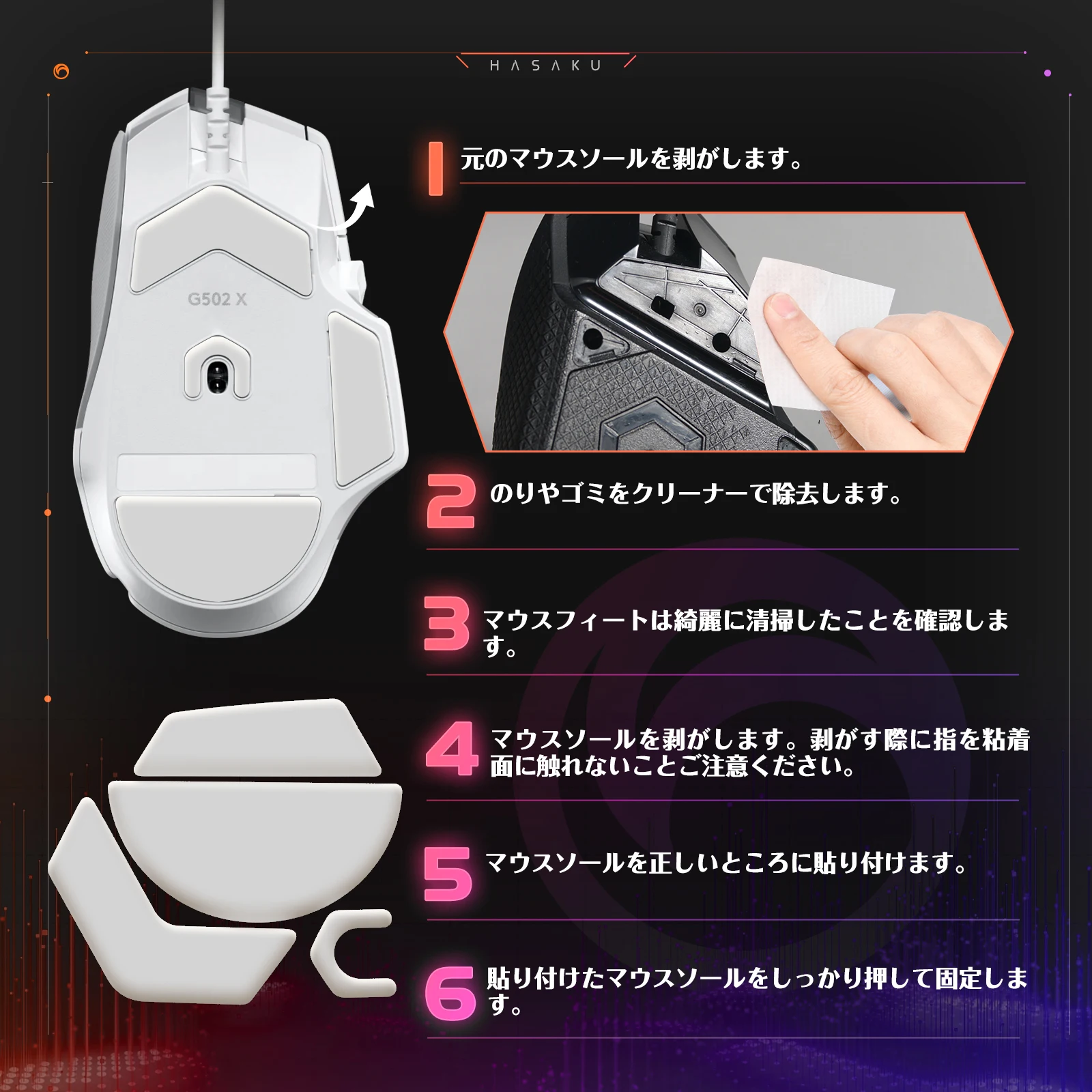 HASAKU

G502 X

1 元のマウスソールを剥がします。

2 のりやゴミをクリーナーで除去します。

3 マウスフィートは綺麗に清掃したことを確認します。

4 マウスソールを剥がします。剥がす際に指を粘着面に触れないことご注意ください。

5 マウスソールを正しいところに貼り付けます。

6 貼り付けたマウスソールをしっかり押して固定します。