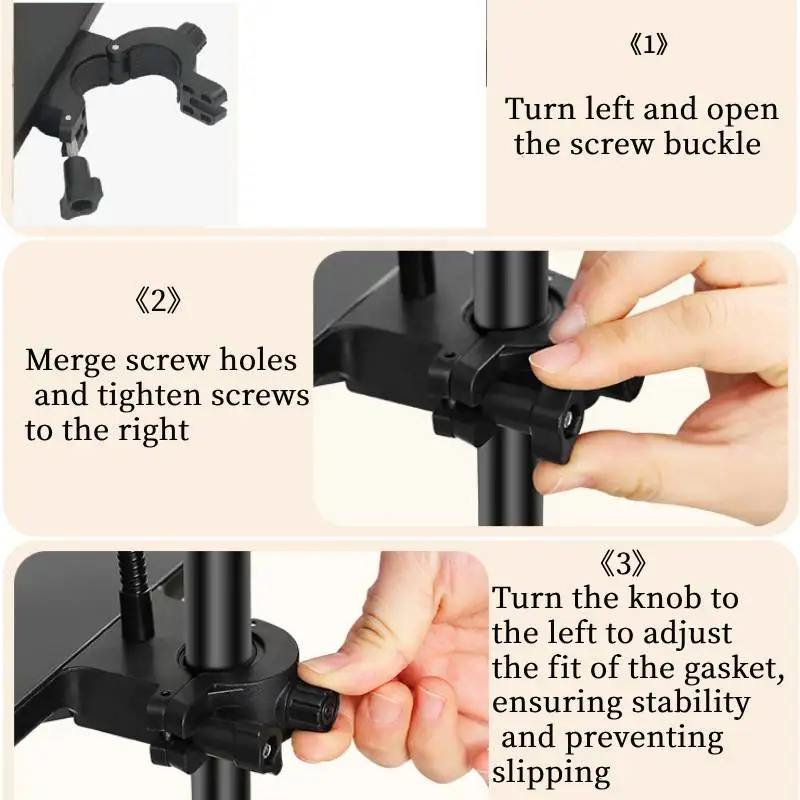 《1》

Turn left and open the screw buckle

《2》

Merge screw holes and tighten screws to the right

《3》

Turn the knob to the left to adjust the fit of the gasket, ensuring stability and preventing slipping