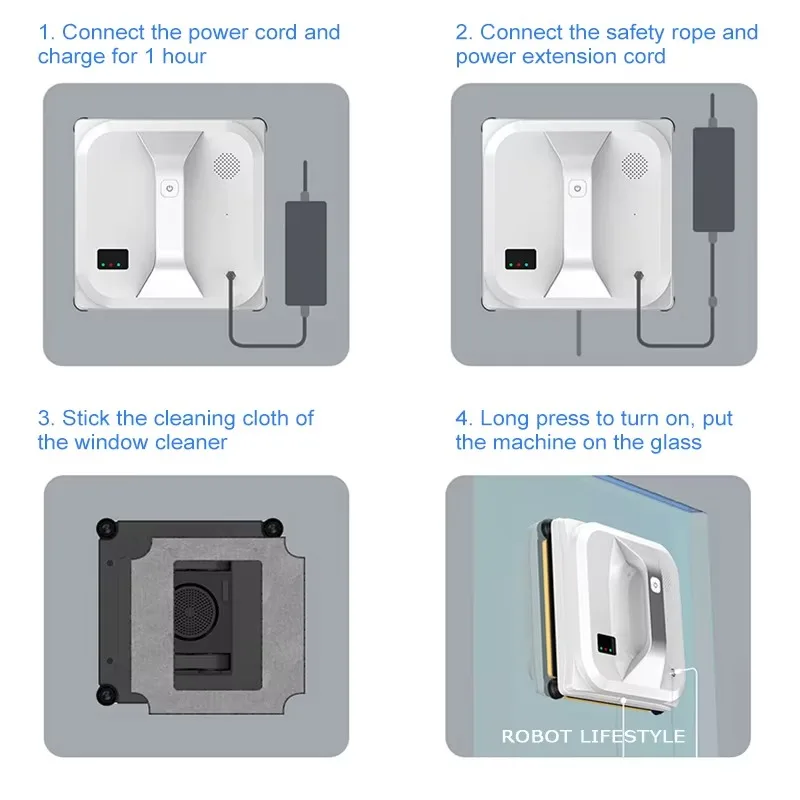 1. Connect the power cord and charge for 1 hour

2. Connect the safety rope and power extension cord

3. Stick the cleaning cloth of the window cleaner

4. Long press to turn on, put the machine on the glass

ROBOT LIFESTYLE