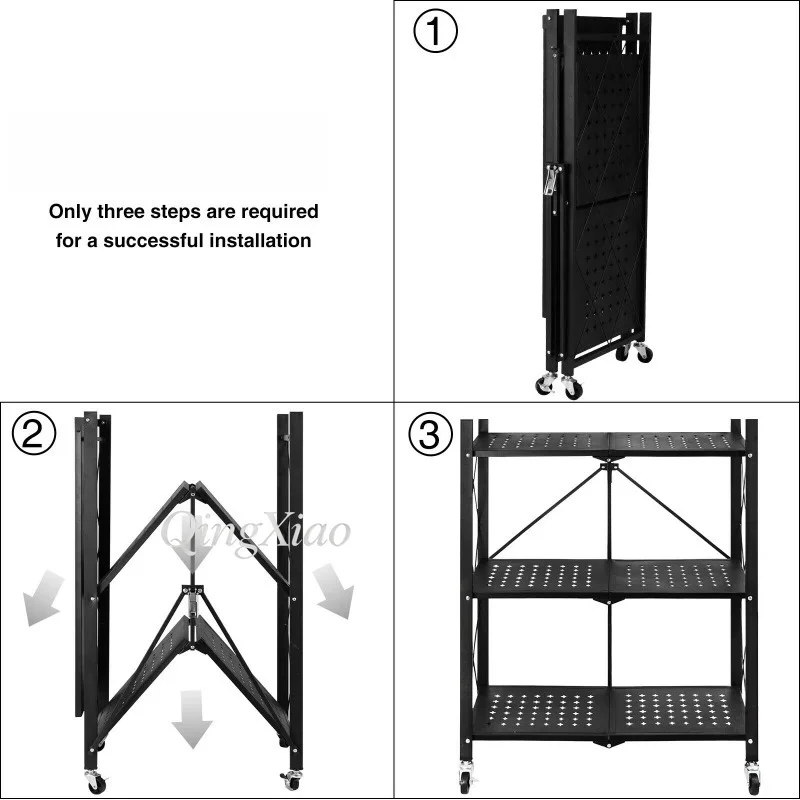 Only three steps are required for a successful installation

①

②

③

QingXiao