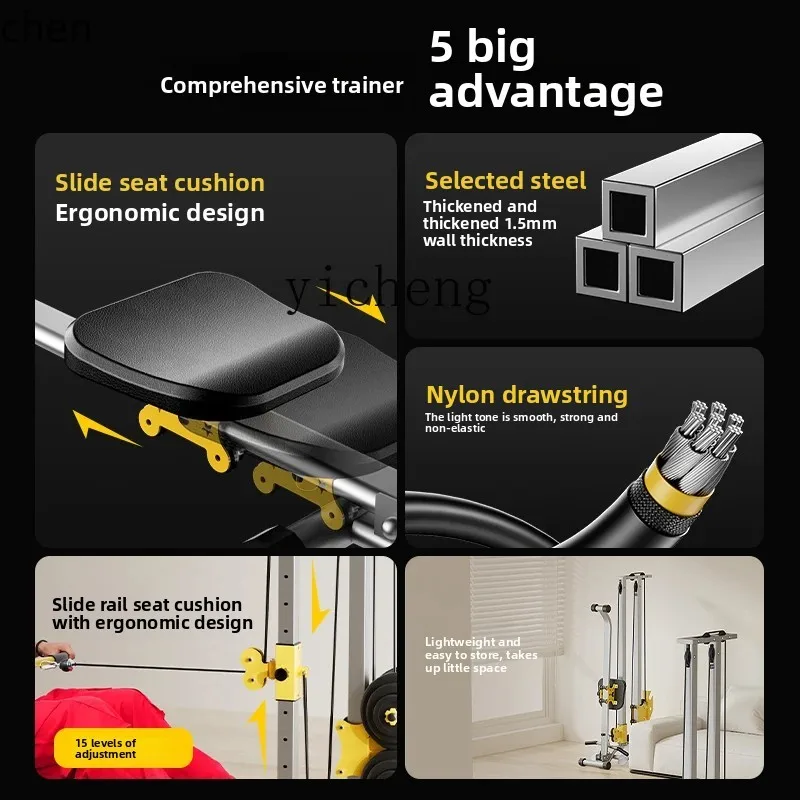 Comprehensive trainer

5 big advantage

Slide seat cushion
Ergonomic design

Selected steel
Thickened and thickened 1.5mm wall thickness

Nylon drawstring
The light tone is smooth, strong and non-elastic

Slide rail seat cushion with ergonomic design

15 levels of adjustment

Lightweight and easy to store, takes up little space

chen

yicheng