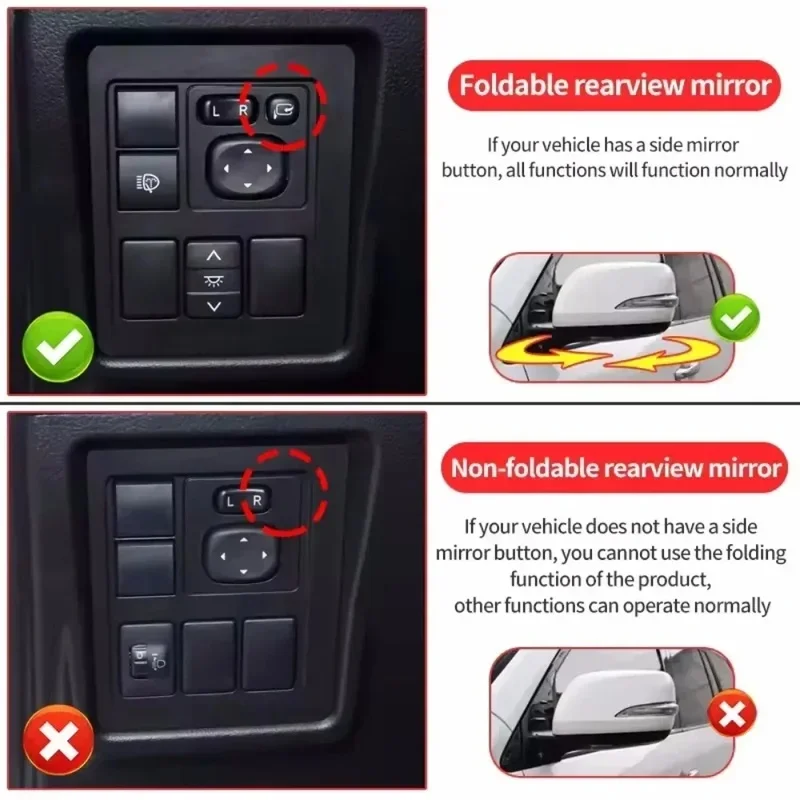 L R

Foldable rearview mirror

If your vehicle has a side mirror button, all functions will function normally

L R

Non-foldable rearview mirror

If your vehicle does not have a side mirror button, you cannot use the folding function of the product, other functions can operate normally