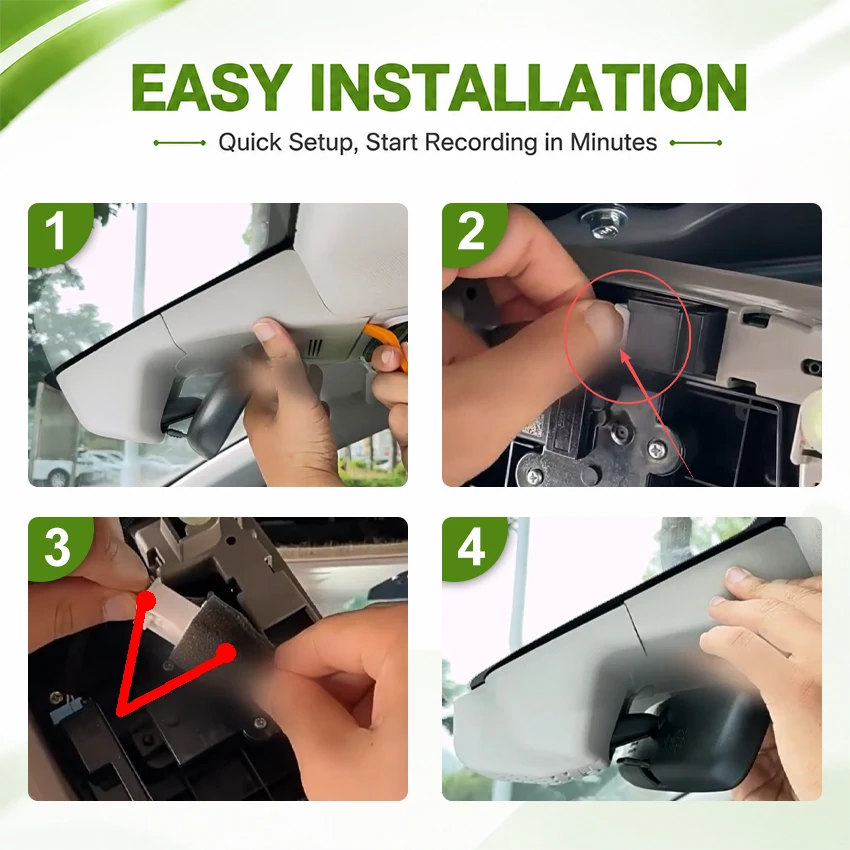 EASY INSTALLATION

Quick Setup, Start Recording in Minutes

1

2

3

4