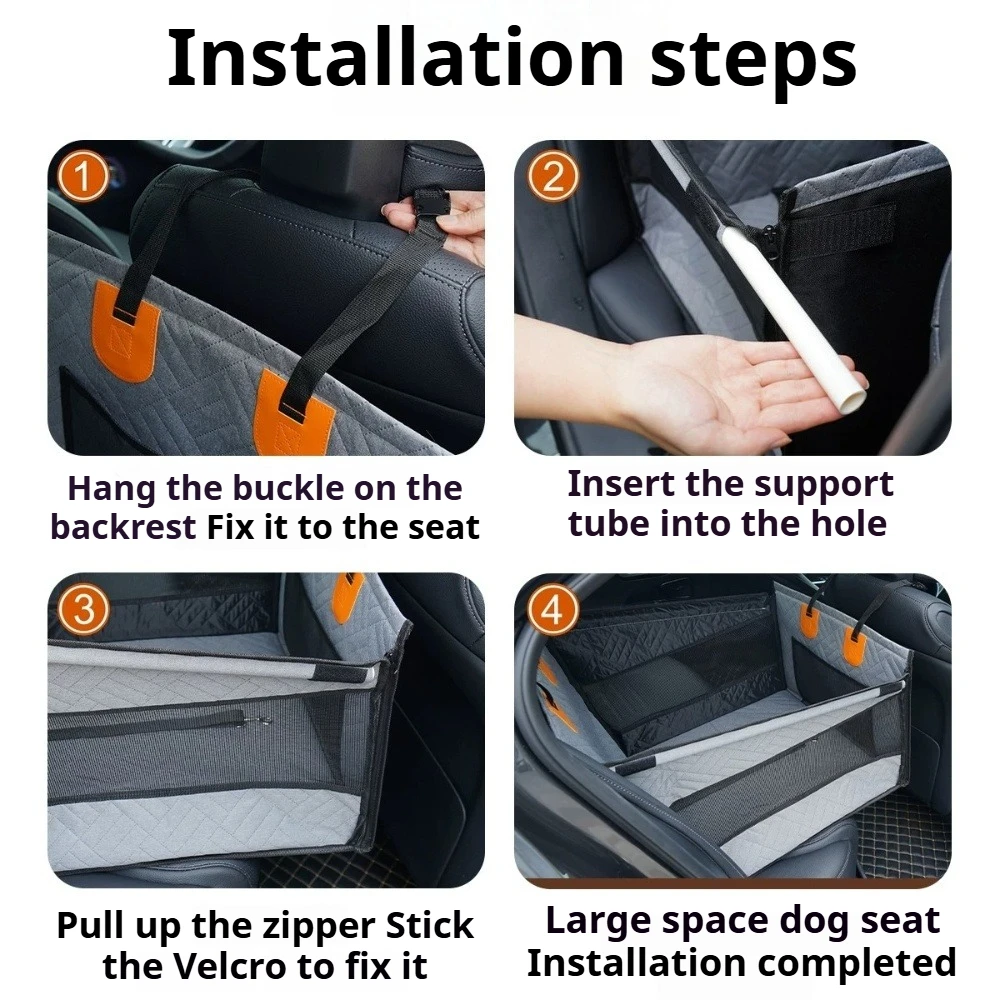 Installation steps

1

Hang the buckle on the backrest Fix it to the seat

2

Insert the support tube into the hole

3

Pull up the zipper Stick the Velcro to fix it

4

Large space dog seat Installation completed