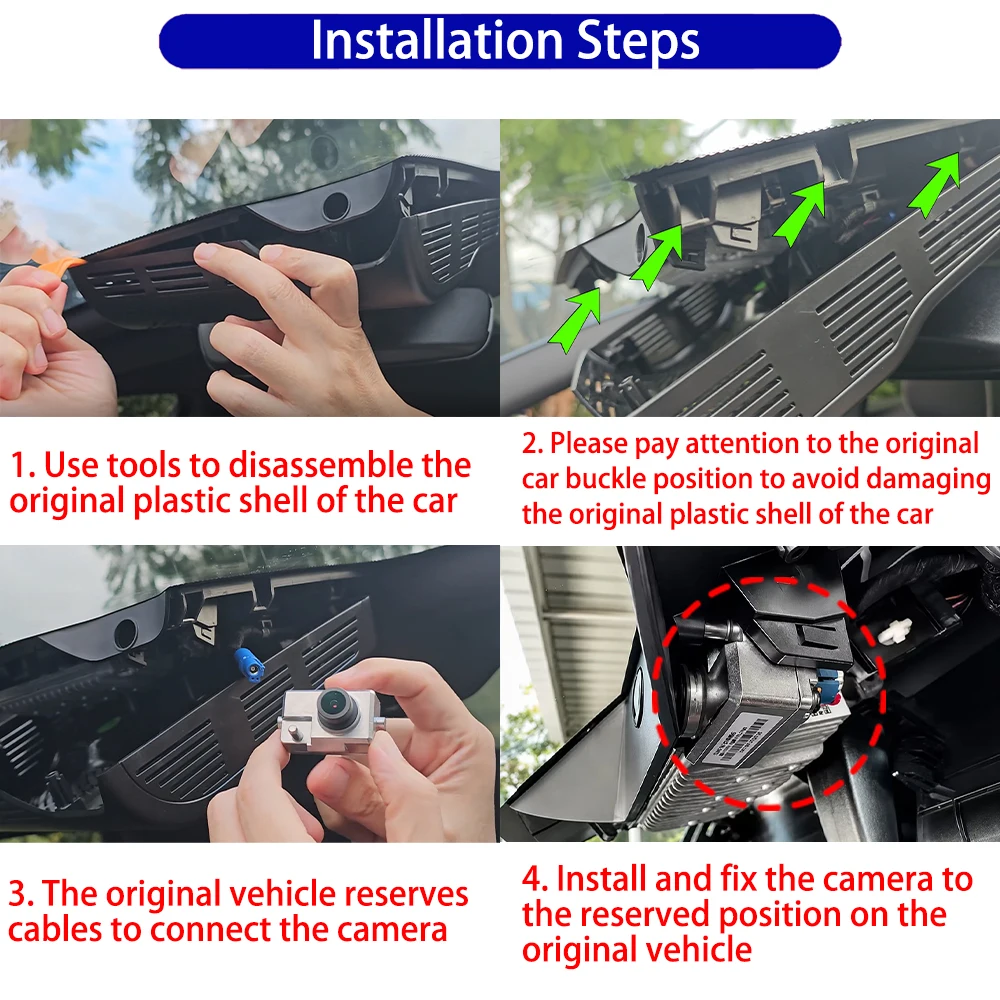 Installation Steps

1. Use tools to disassemble the original plastic shell of the car

2. Please pay attention to the original car buckle position to avoid damaging the original plastic shell of the car

3. The original vehicle reserves cables to connect the camera

4. Install and fix the camera to the reserved position on the original vehicle