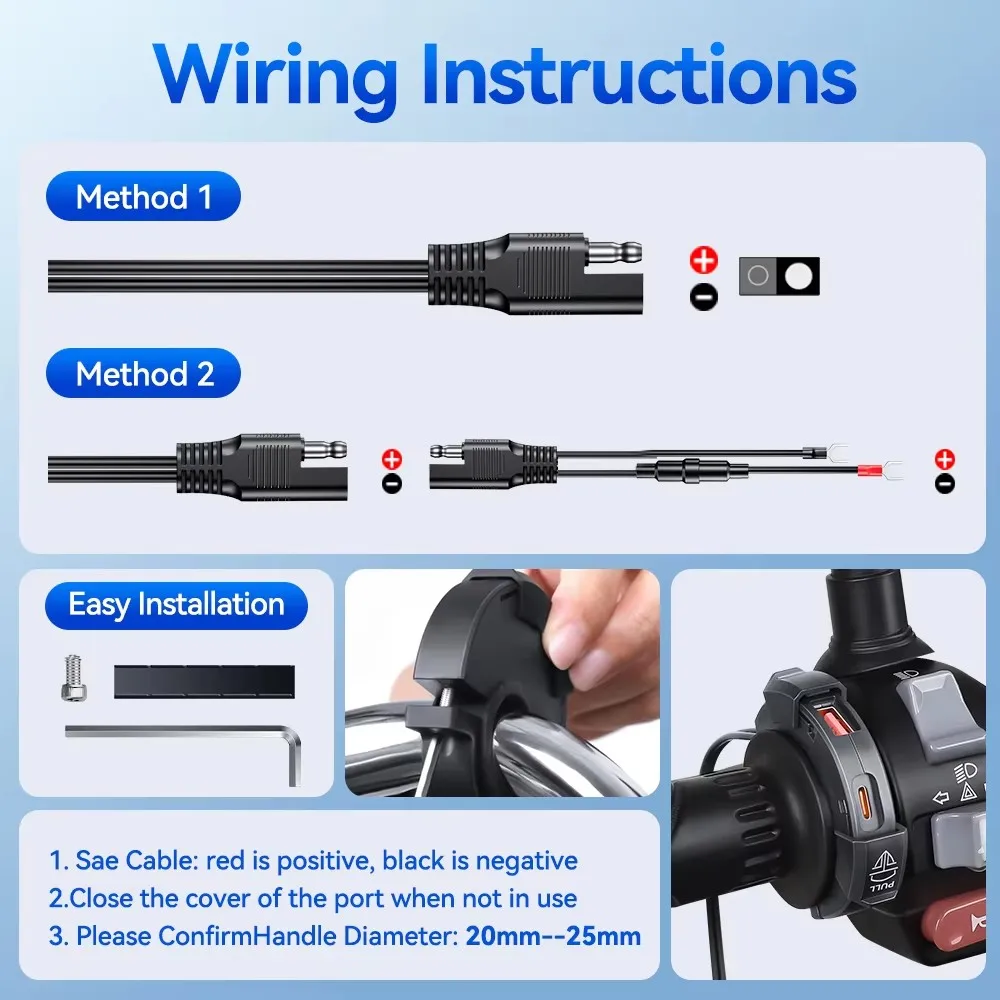 Wiring Instructions

Method 1

Method 2

Easy Installation

PULL

1. Sae Cable: red is positive, black is negative
2.Close the cover of the port when not in use
3. Please ConfirmHandle Diameter: 20mm--25mm