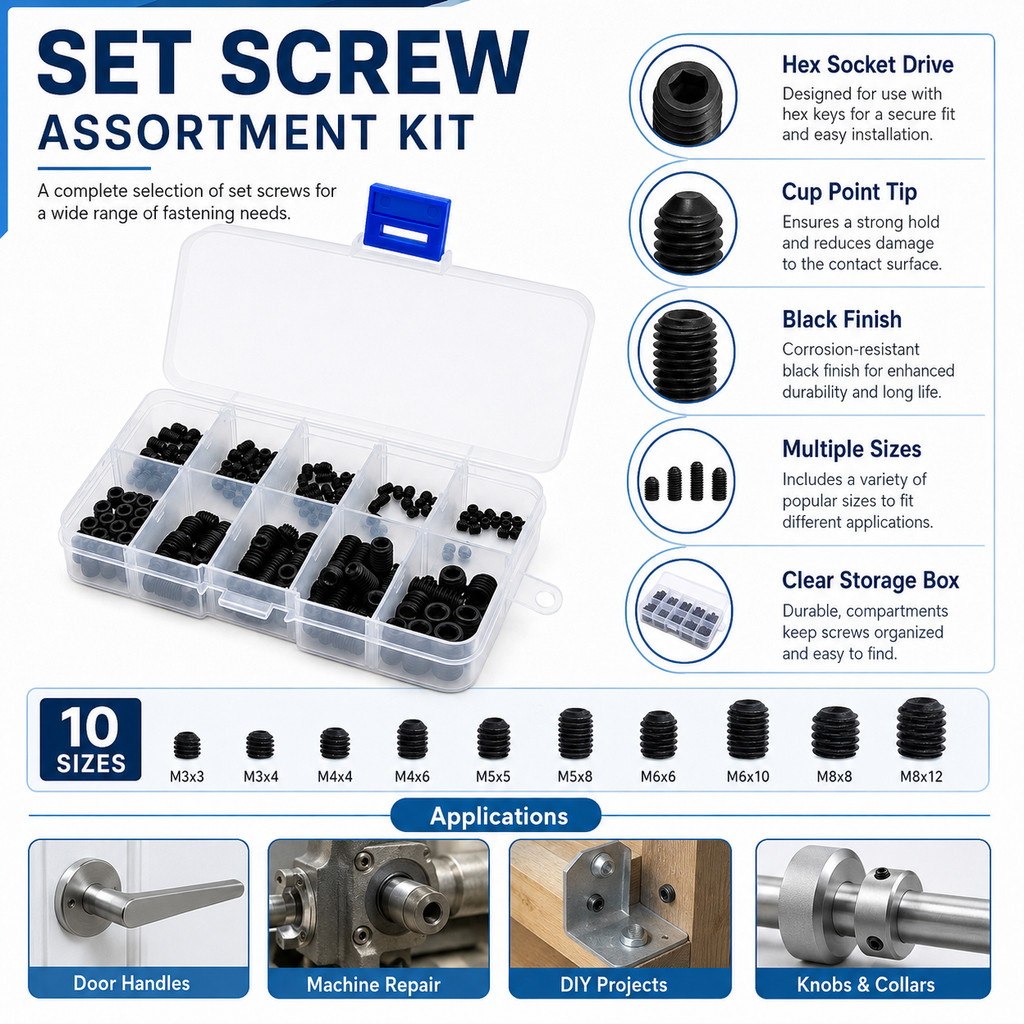 SET SCREW
ASSORTMENT KIT

A complete selection of set screws for a wide range of fastening needs.

Hex Socket Drive
Designed for use with hex keys for a secure fit and easy installation.

Cup Point Tip
Ensures a strong hold and reduces damage to the contact surface.

Black Finish
Corrosion-resistant black finish for enhanced durability and long life.

Multiple Sizes
Includes a variety of popular sizes to fit different applications.

Clear Storage Box
Durable, compartments keep screws organized and easy to find.

10
SIZES

M3x3 M3x4 M4x4 M4x6 M5x5 M5x8 M6x6 M6x10 M8x8 M8x12

Applications

Door Handles

Machine Repair

DIY Projects

Knobs & Collars