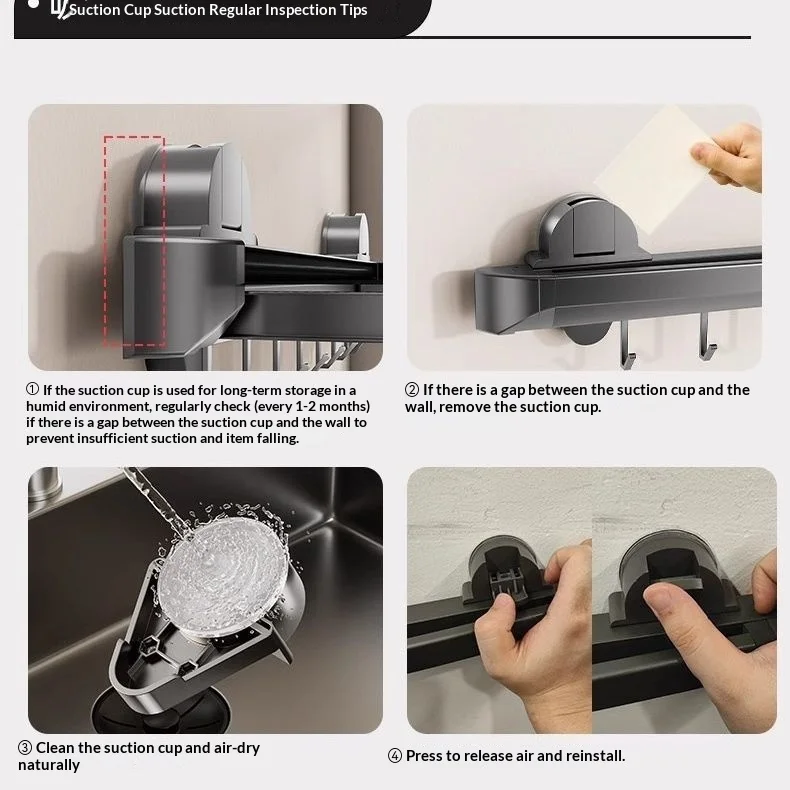 Suction Cup Suction Regular Inspection Tips

① If the suction cup is used for long-term storage in a humid environment, regularly check (every 1-2 months) if there is a gap between the suction cup and the wall to prevent insufficient suction and item falling.

② If there is a gap between the suction cup and the wall, remove the suction cup.

③ Clean the suction cup and air-dry naturally

④ Press to release air and reinstall.