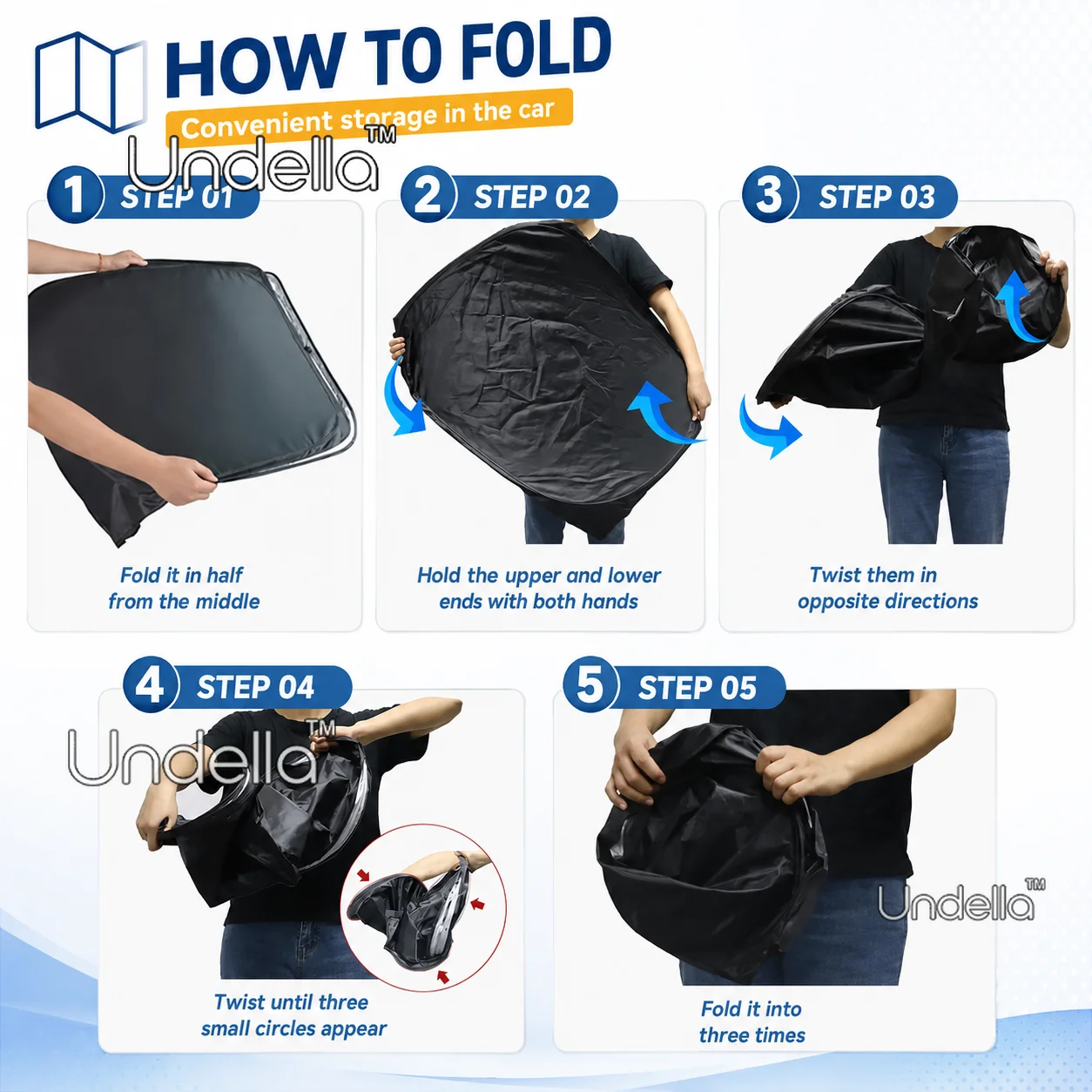 HOW TO FOLD
Convenient storage in the car
Undella™

1 STEP 01
Fold it in half from the middle

2 STEP 02
Hold the upper and lower ends with both hands

3 STEP 03
Twist them in opposite directions

4 STEP 04
Undella™
Twist until three small circles appear

5 STEP 05
Undella™
Fold it into three times