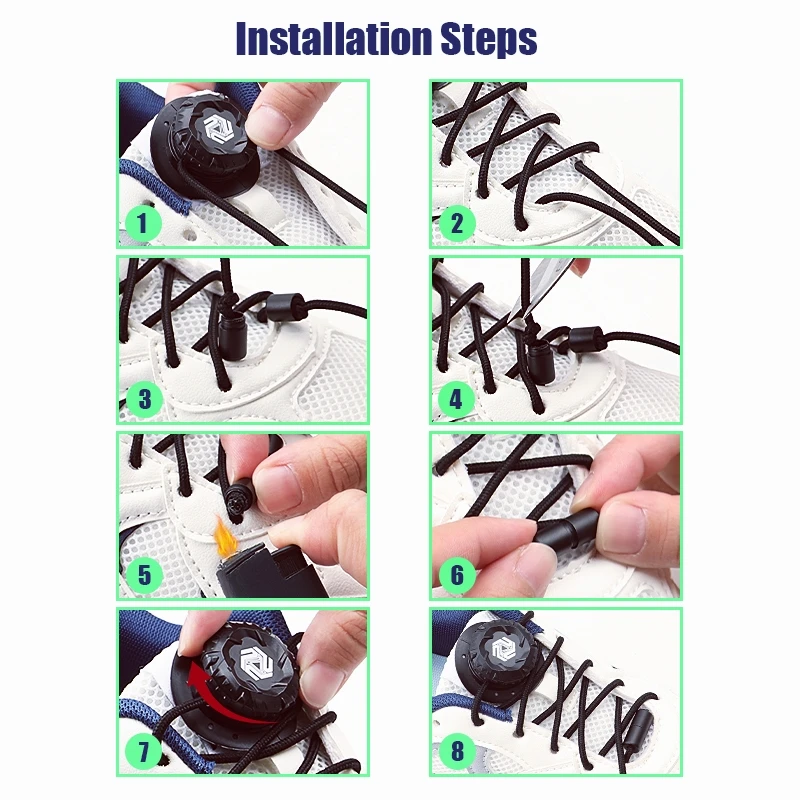 Installation Steps

1

2

3

4

5

6

7

8