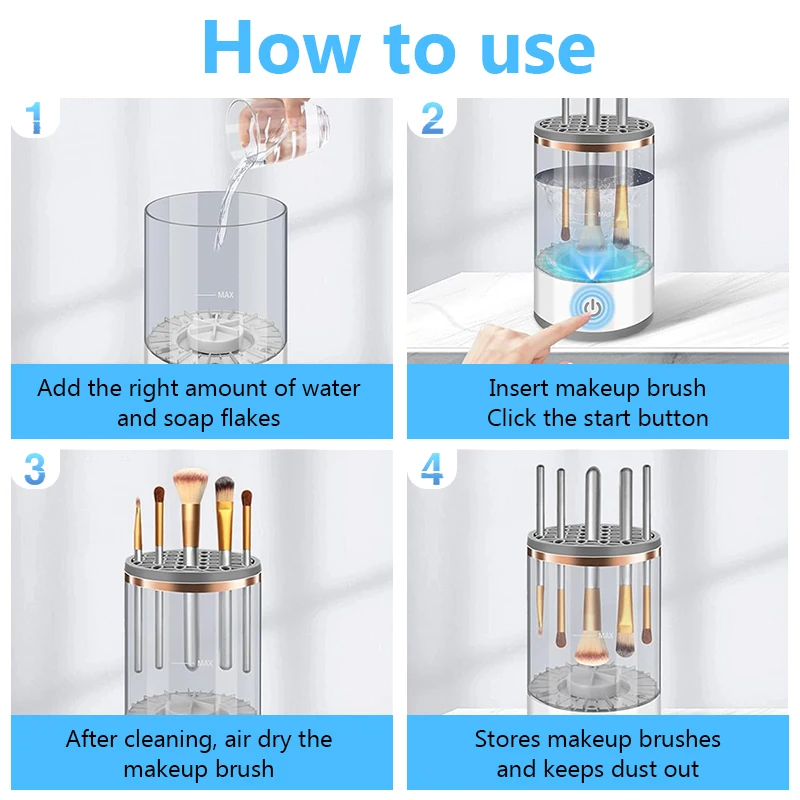 How to use

1

MAX

Add the right amount of water and soap flakes

2

MAX

Insert makeup brush
Click the start button

3

MAX

After cleaning, air dry the makeup brush

4

MAX

Stores makeup brushes and keeps dust out