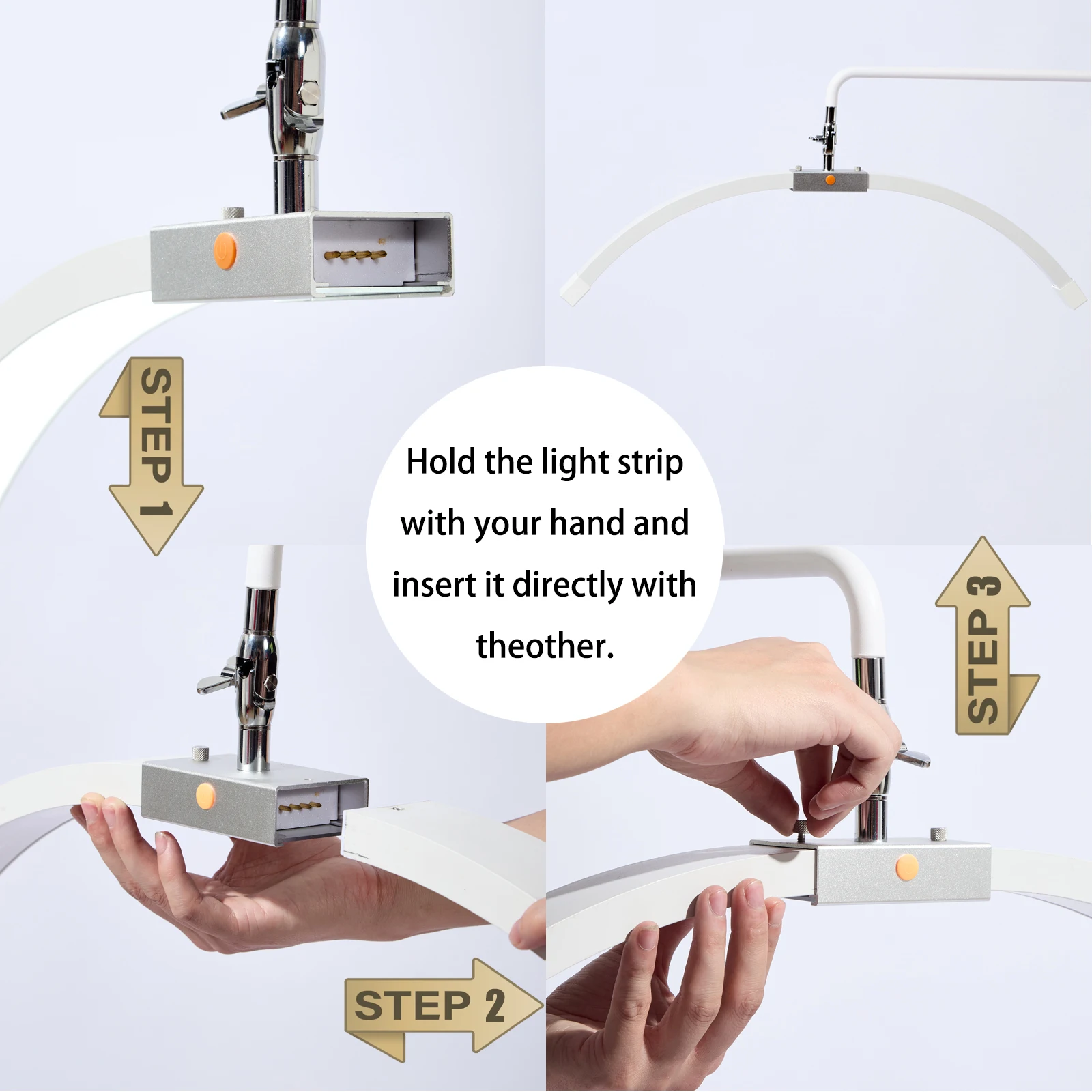 STEP 1

Hold the light strip with your hand and insert it directly with theother.

STEP 3

STEP 2