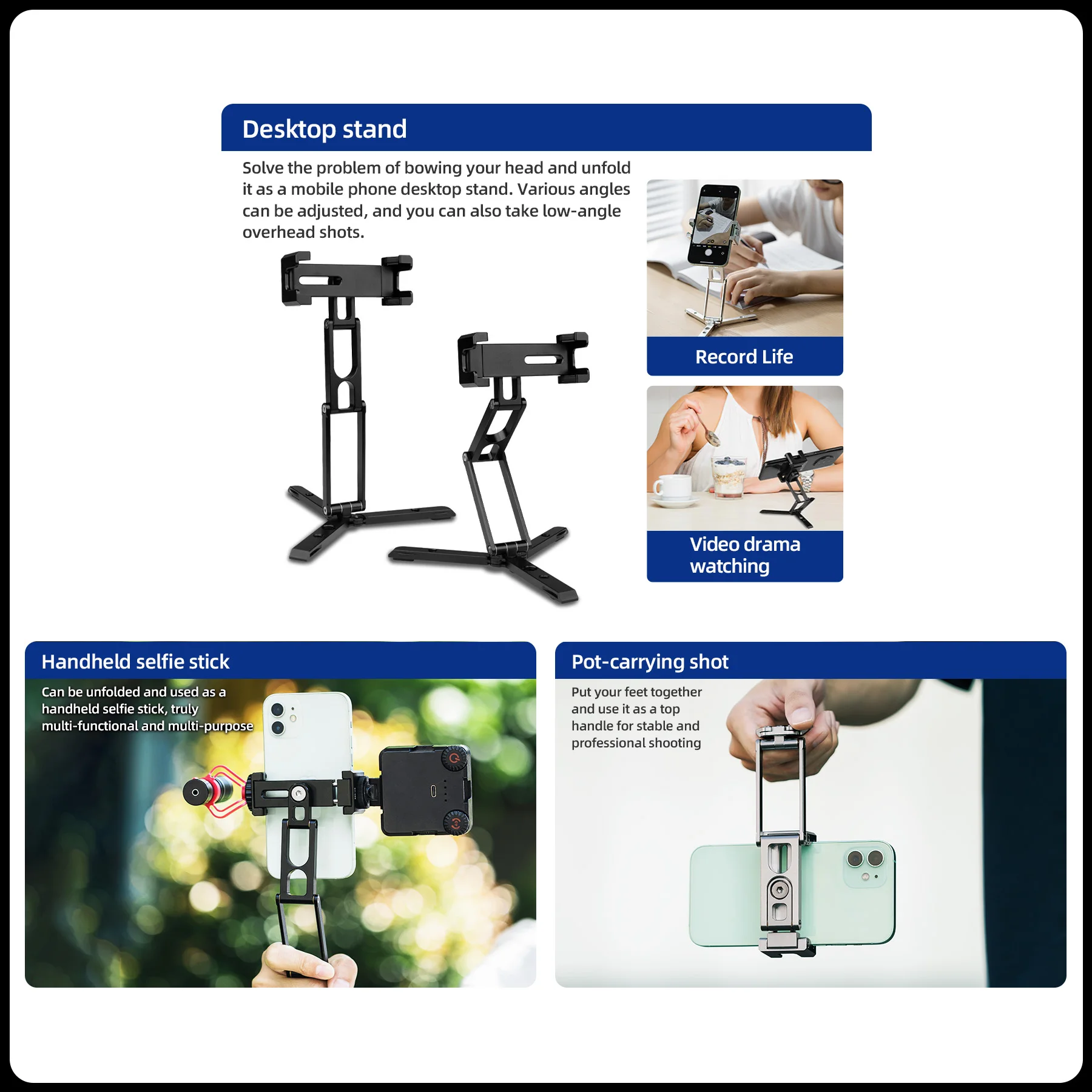 Desktop stand

Solve the problem of bowing your head and unfold it as a mobile phone desktop stand. Various angles can be adjusted, and you can also take low-angle overhead shots.

Record Life

Video drama watching

Handheld selfie stick

Can be unfolded and used as a handheld selfie stick, truly multi-functional and multi-purpose

Pot-carrying shot

Put your feet together and use it as a top handle for stable and professional shooting