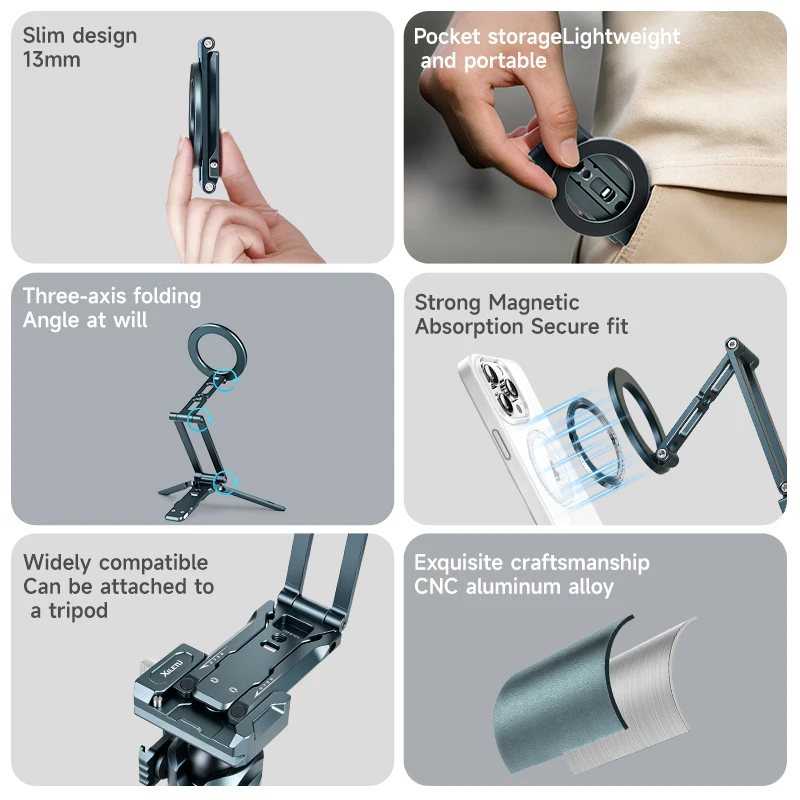 Slim design
13mm

Pocket storageLightweight
and portable

Three-axis folding
Angle at will

Strong Magnetic
Absorption Secure fit

Widely compatible
Can be attached to
a tripod

XILETU

Exquisite craftsmanship
CNC aluminum alloy